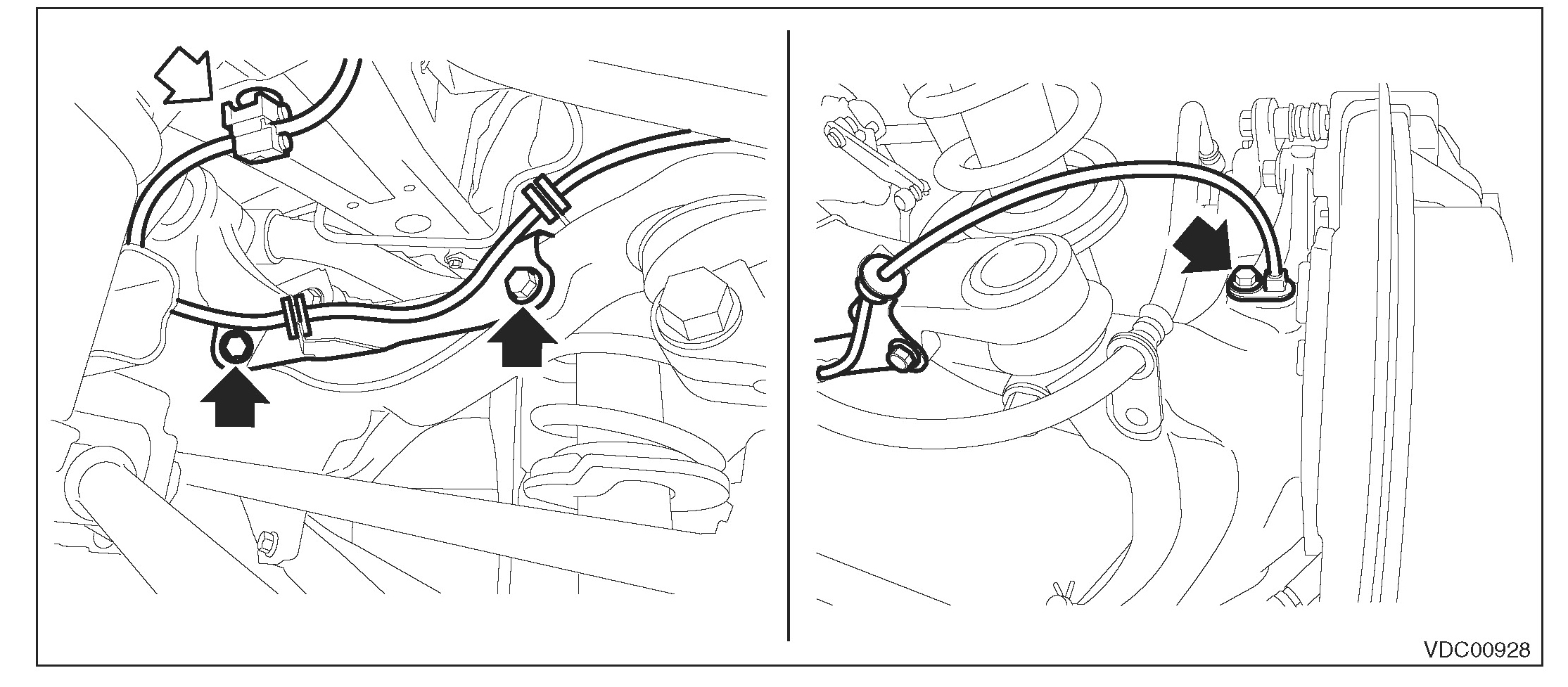 VDC00928