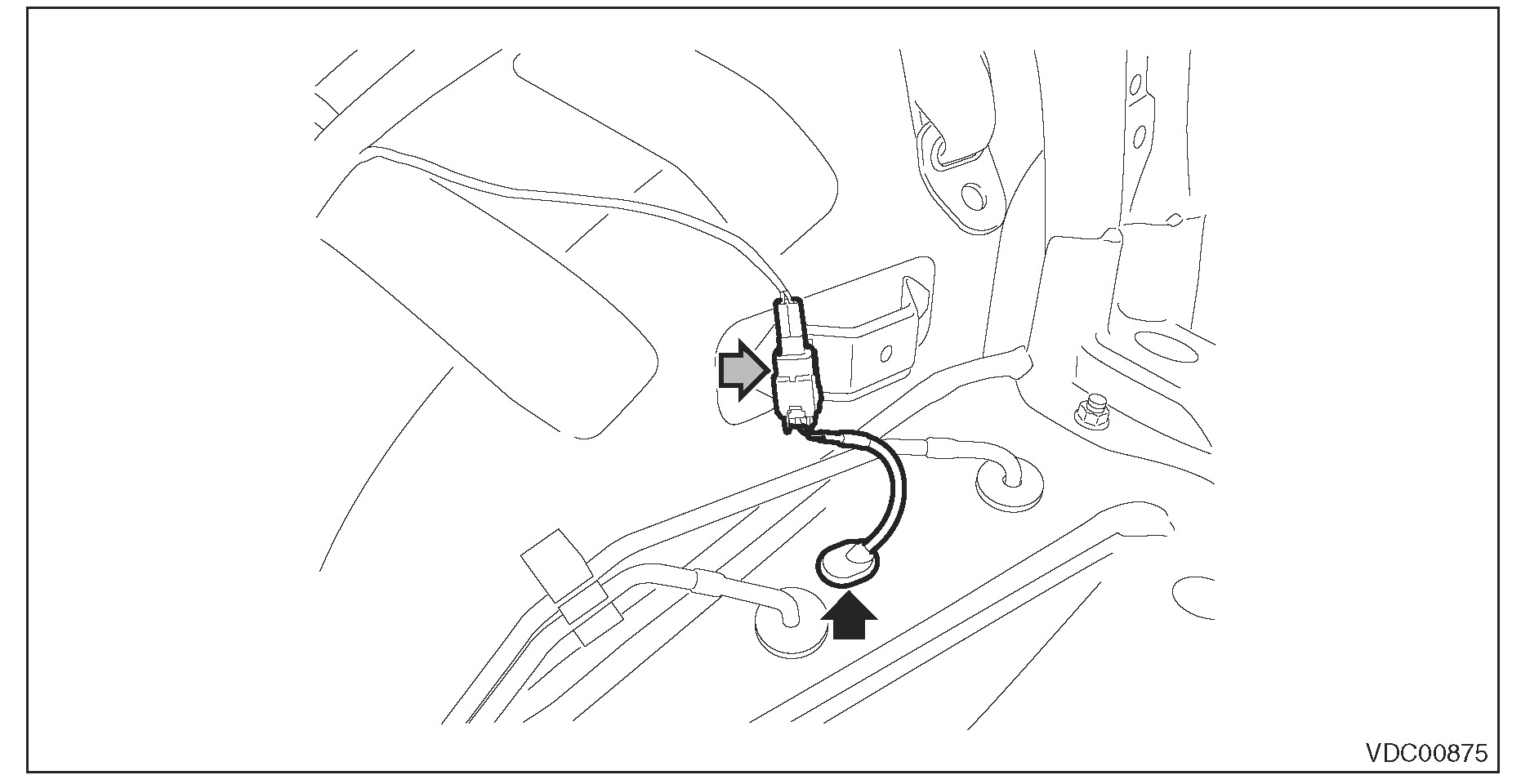 VDC00875