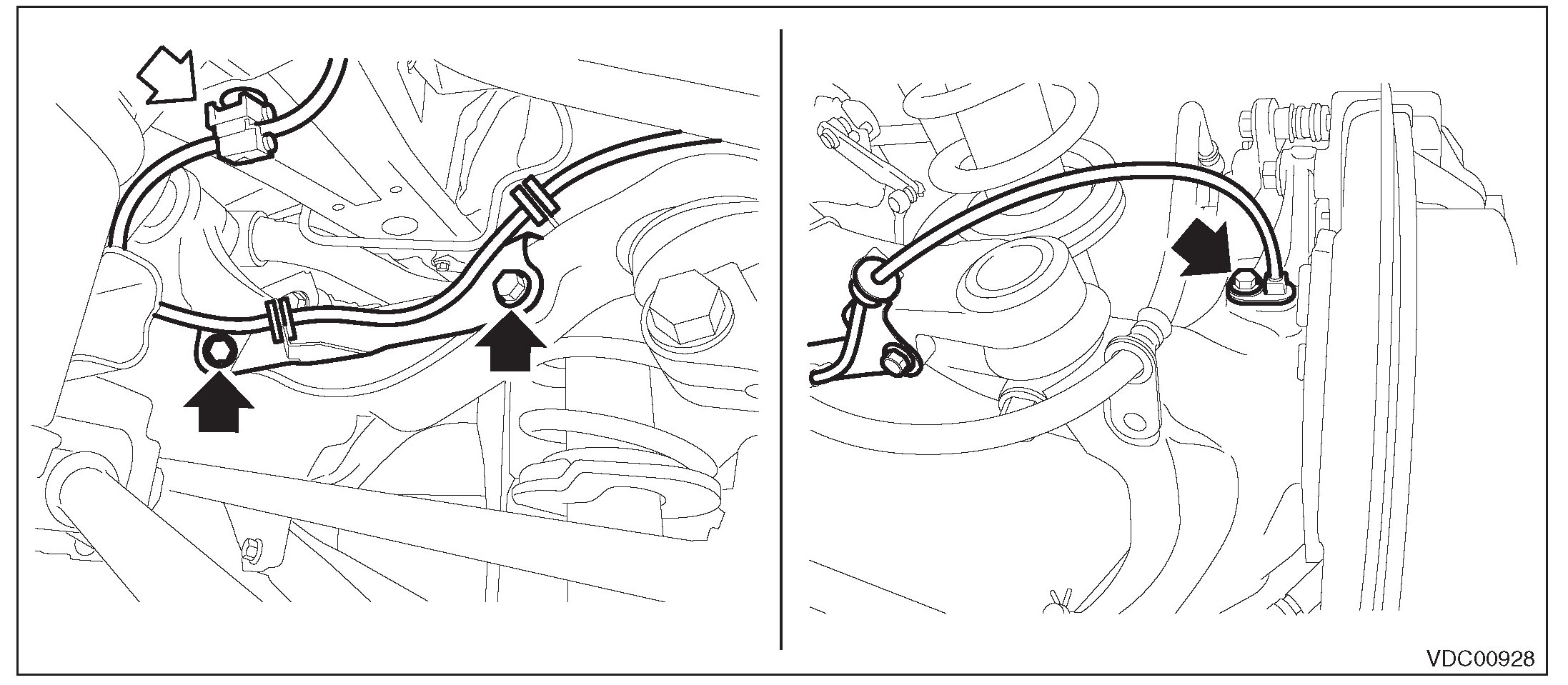 VDC00928