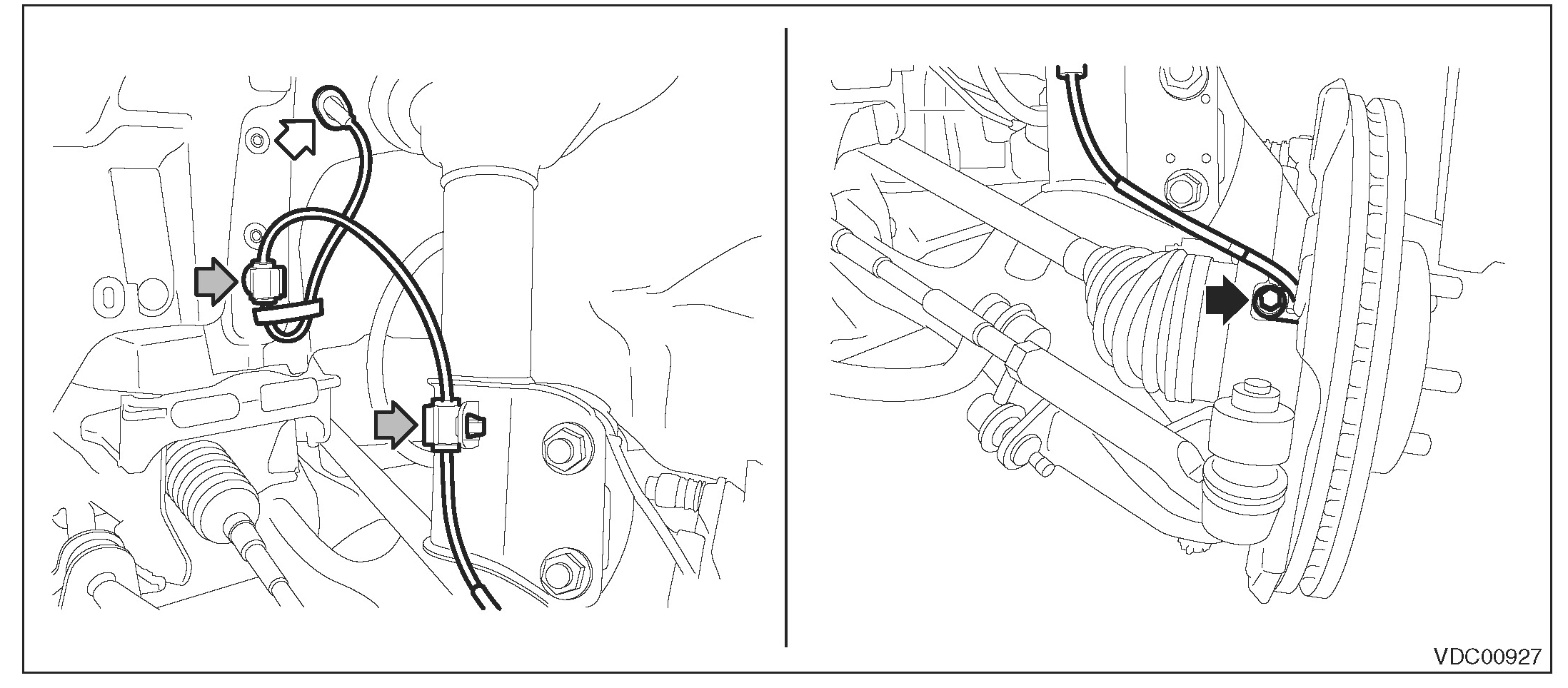 VDC00927