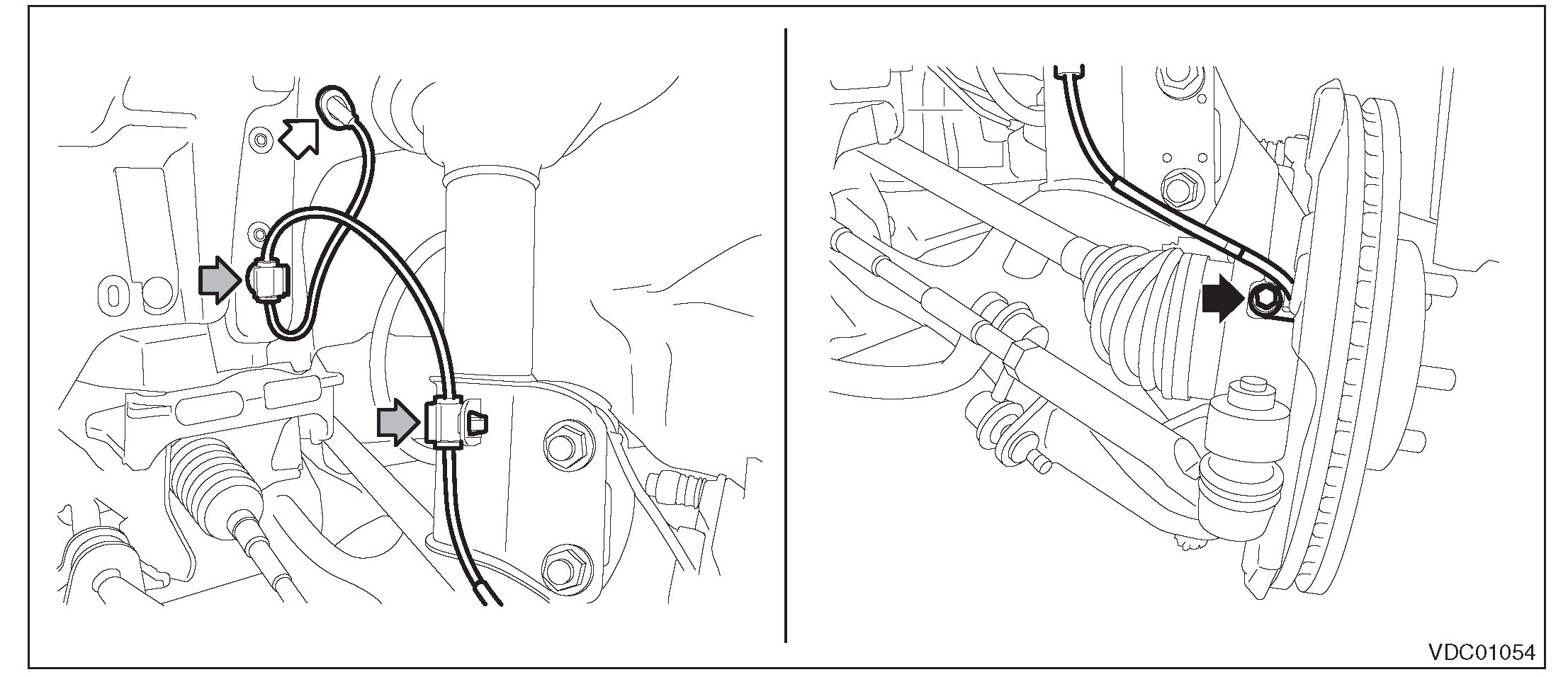 VDC01054