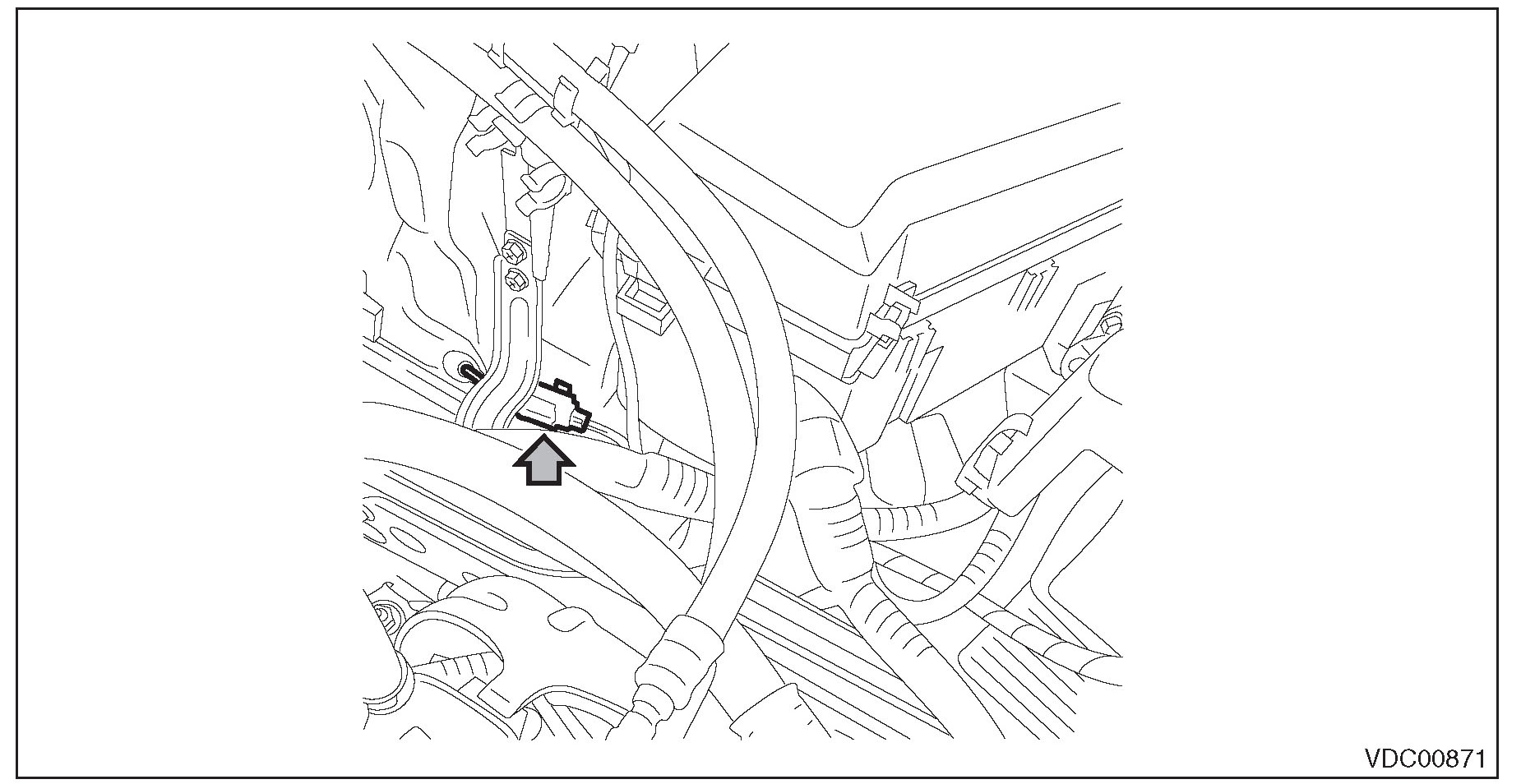 VDC00871