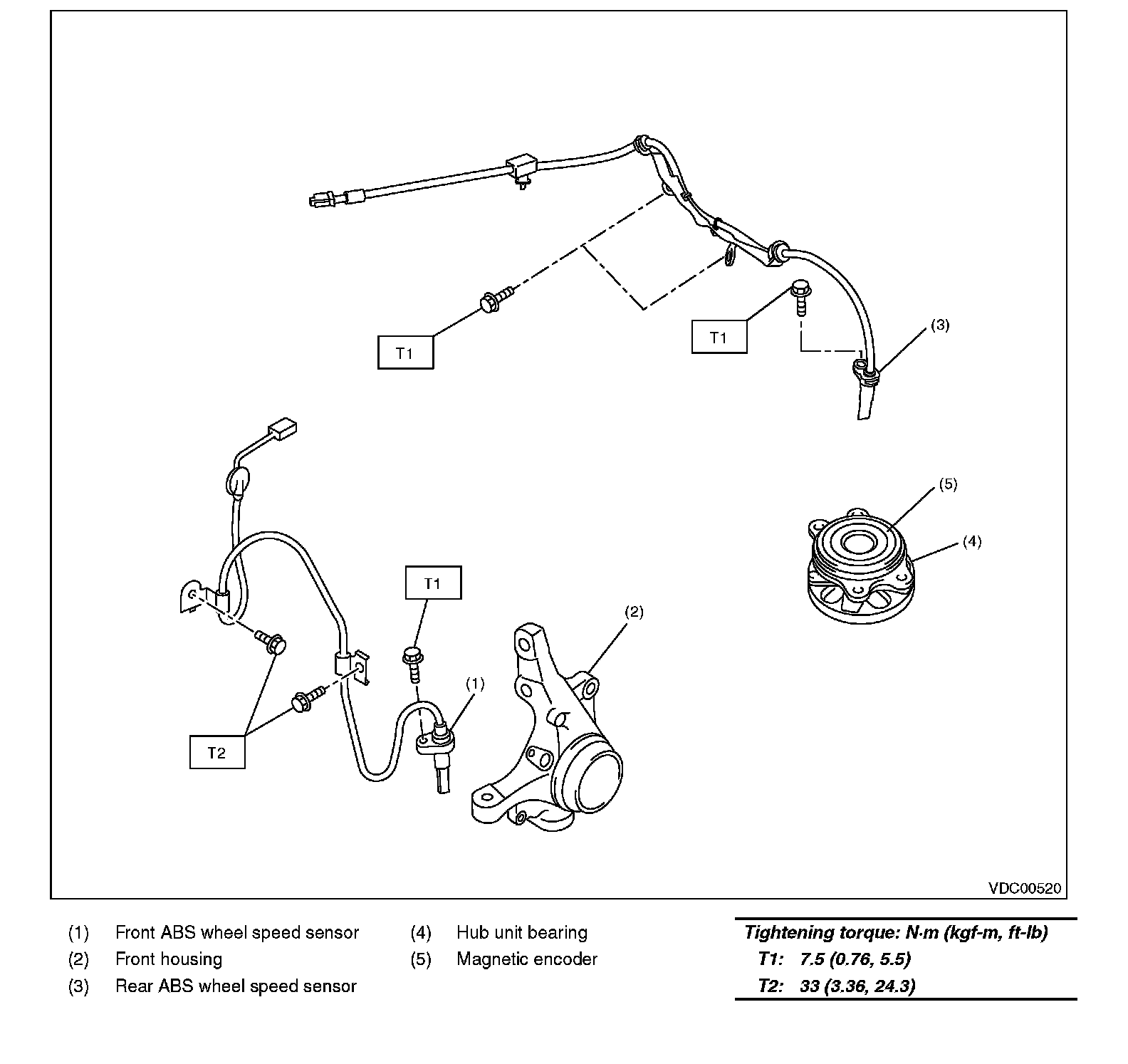 T1

T1

(3)

(5)

(4)

T1

(2)

(1)

T2

VDC00520

(1) Front ABS wheel speed sensor
(2) Front housing
(3) Rear ABS wheel speed sensor

(4) Hub unit bearing
(5) Magnetic encoder

Tightening torque: N·m (kgf-m, ft-lb)
T1: 7.5 (0.76, 5.5)
T2: 33 (3.36, 24.3)