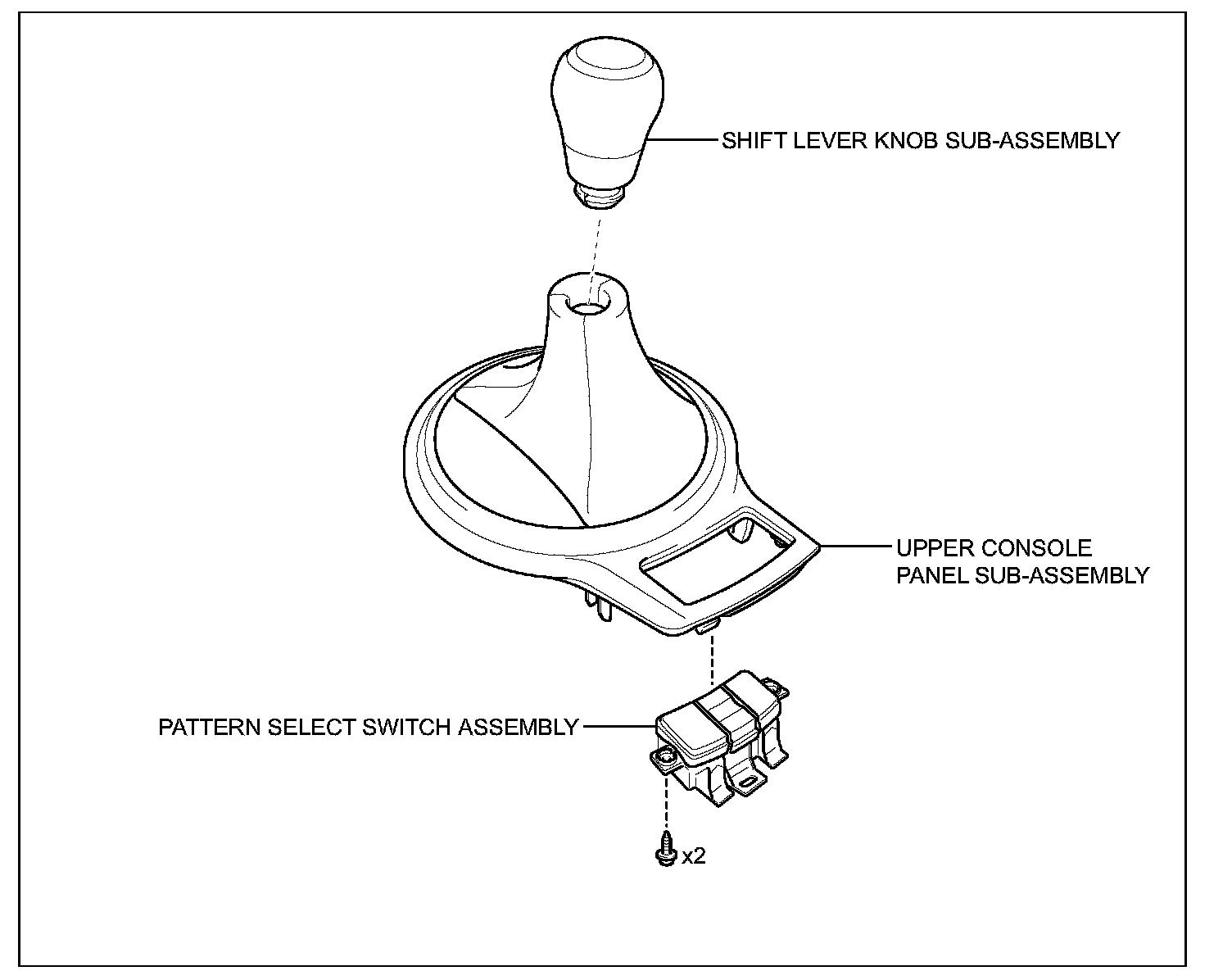 SHIFT LEVER KNOB SUB-ASSEMBLY

UPPER CONSOLE PANEL SUB-ASSEMBLY

PATTERN SELECT SWITCH ASSEMBLY

x2