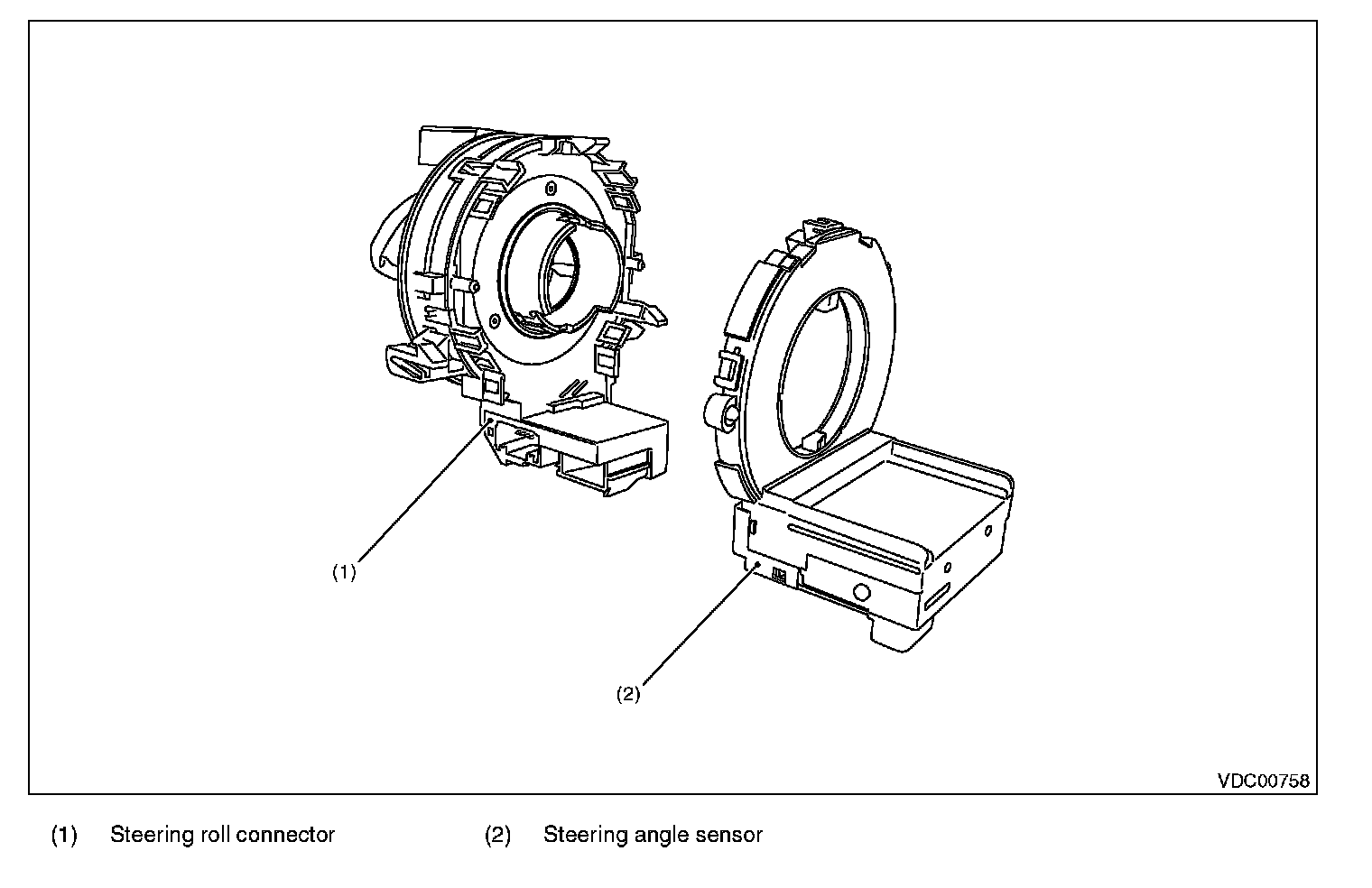 (1)

(2)

VDC00758

(1) Steering roll connector

(2) Steering angle sensor