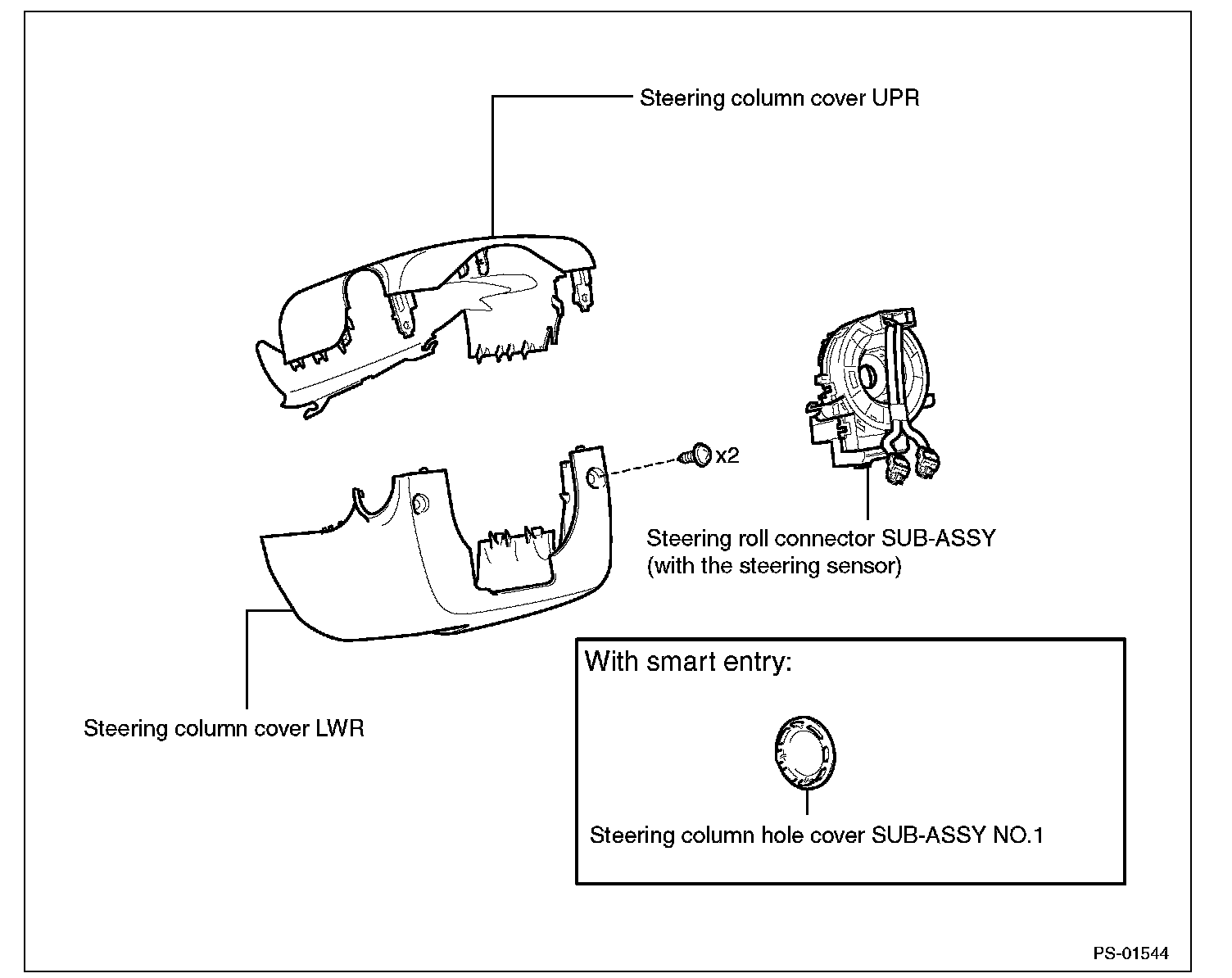 Steering column cover UPR

x2

Steering roll connector SUB-ASSY
(with the steering sensor)

Steering column cover LWR

With smart entry:

Steering column hole cover SUB-ASSY NO.1

PS-01544