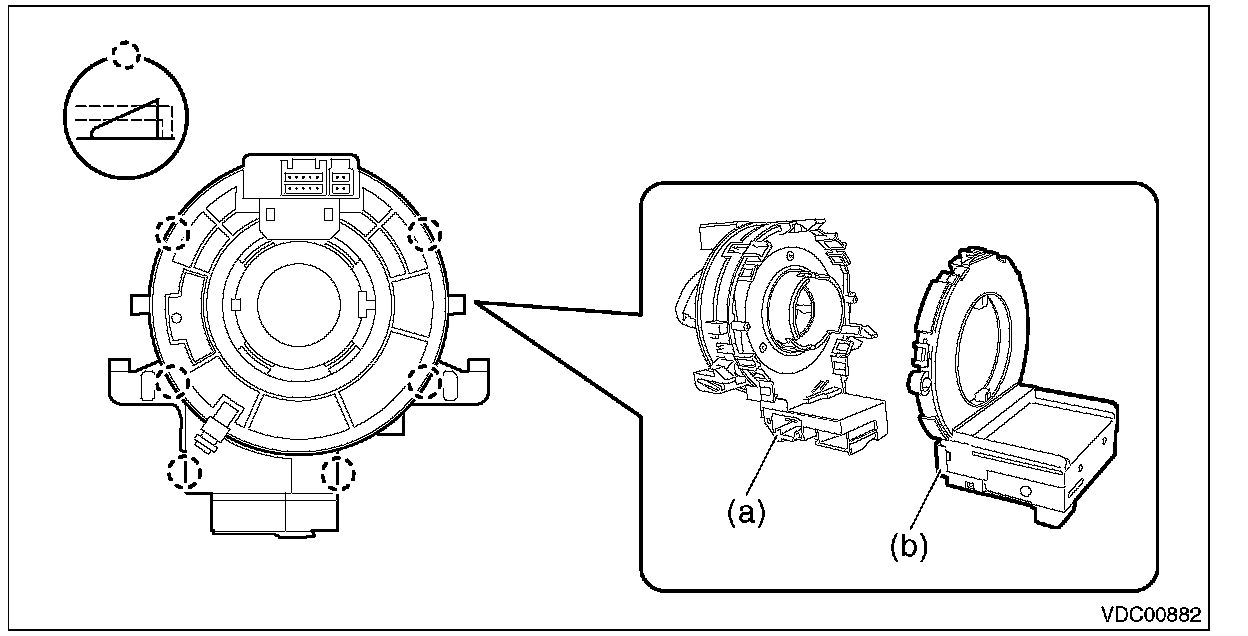 (a)
(b)
VDC00882