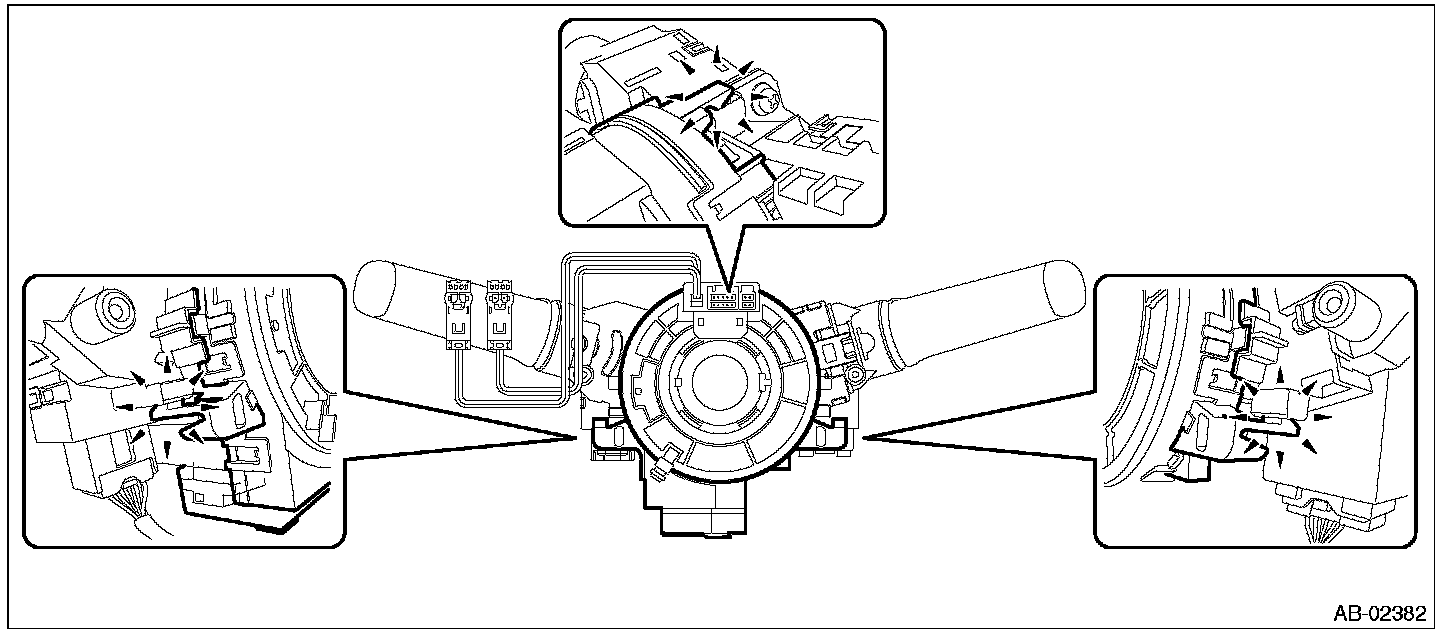 AB-02382