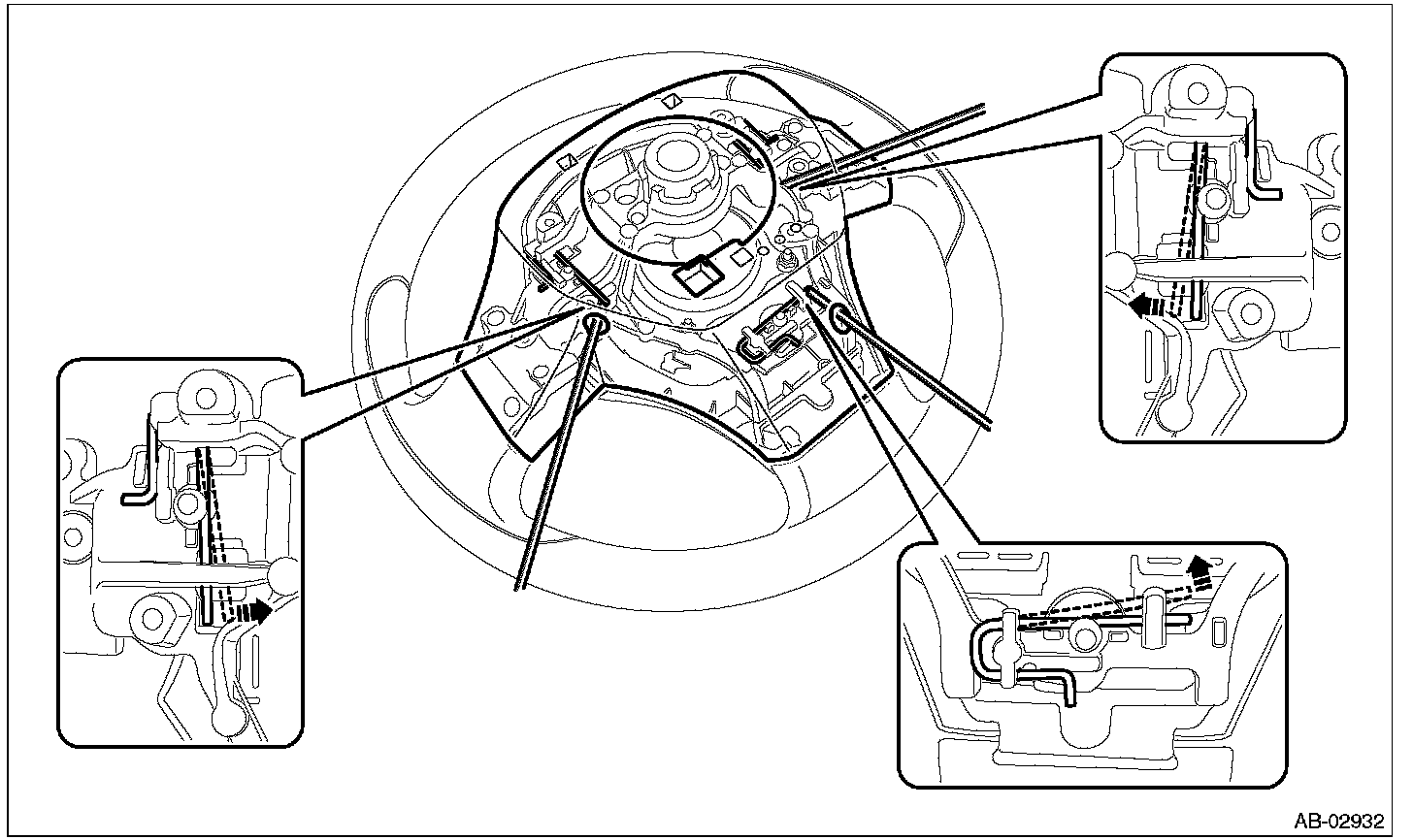 AB-02932