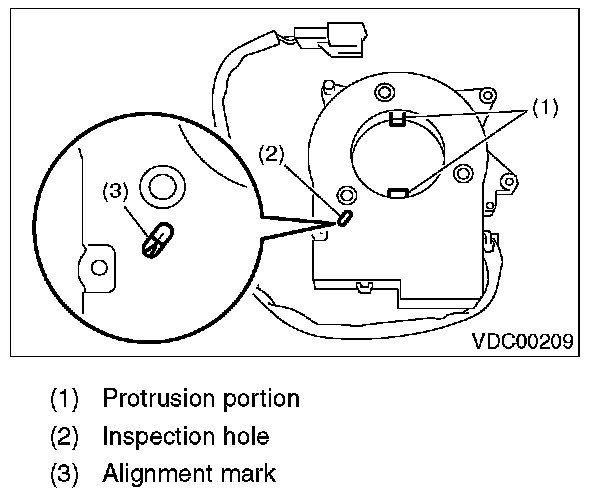 (1)
(2)
(3)
VDC00209

(1) Protrusion portion
(2) Inspection hole
(3) Alignment mark