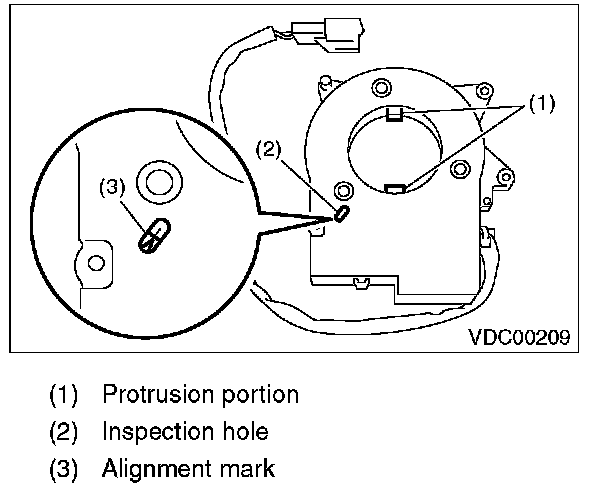 (1)

(2)

(3)

VDC00209

(1) Protrusion portion

(2) Inspection hole

(3) Alignment mark