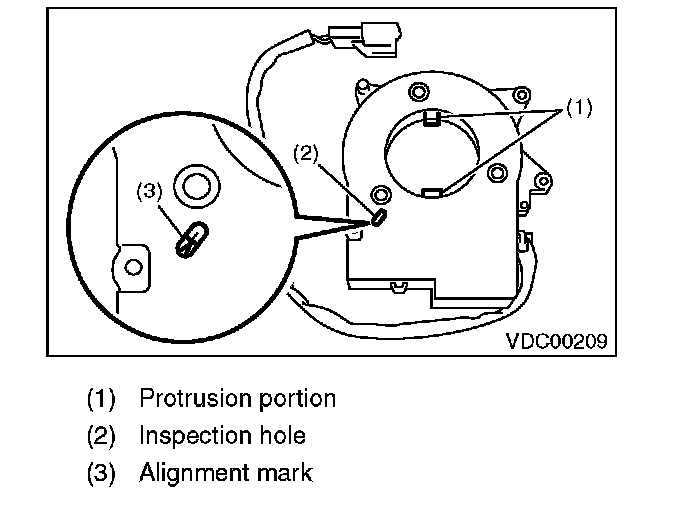 (1)

(2)

(3)

VDC00209

(1) Protrusion portion

(2) Inspection hole

(3) Alignment mark