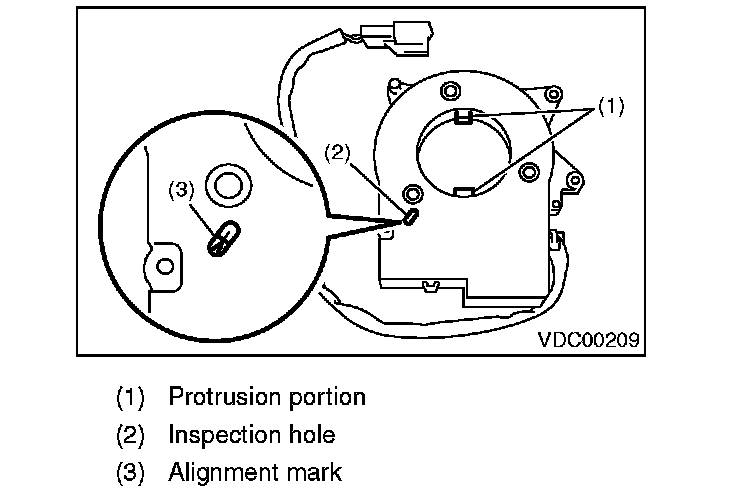 (1)

(2)

(3)

VDC00209

(1) Protrusion portion
(2) Inspection hole
(3) Alignment mark