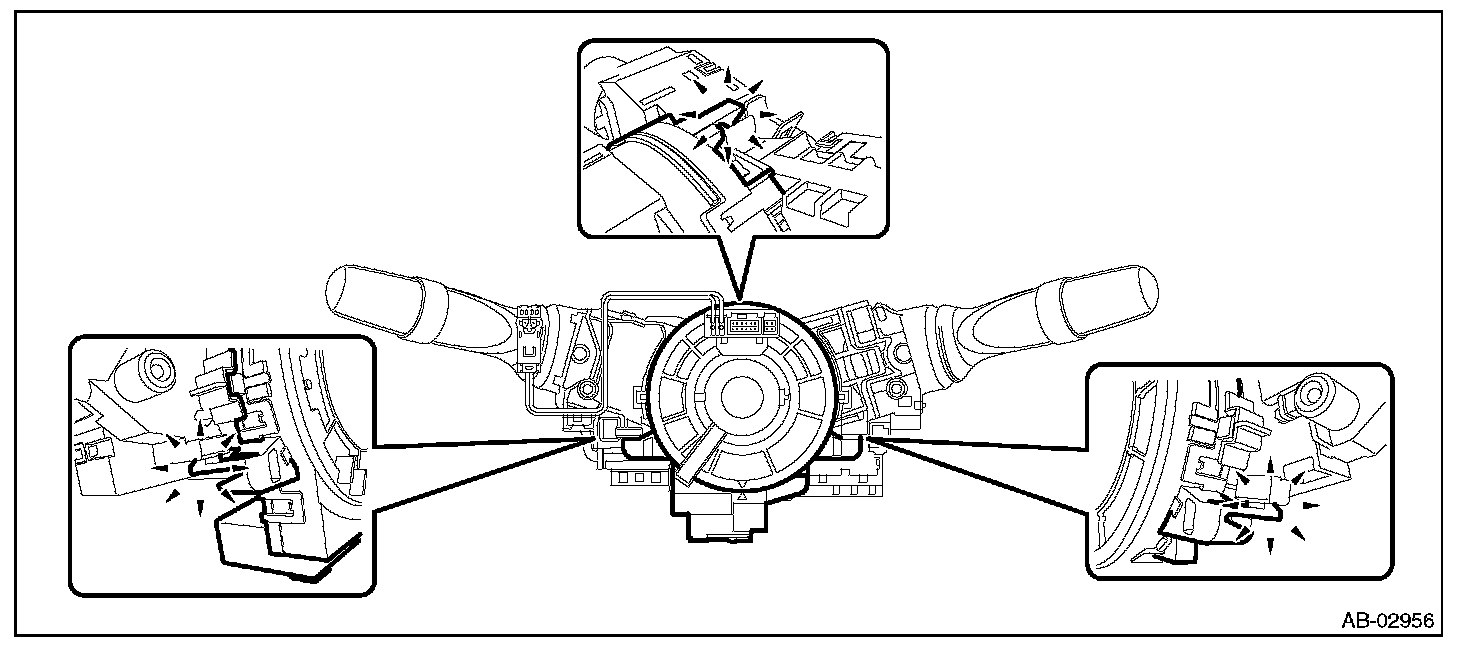 AB-02956