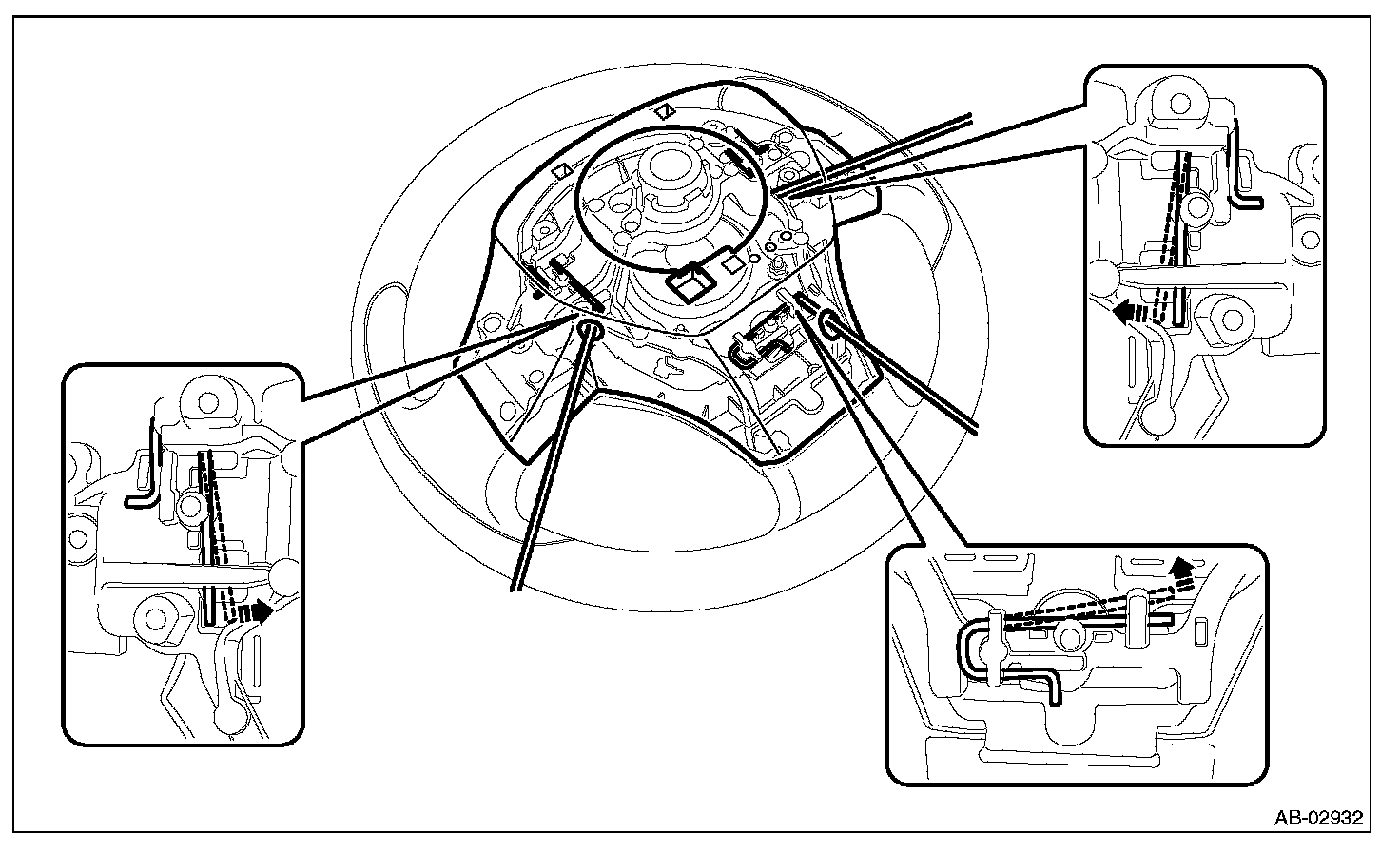 AB-02932