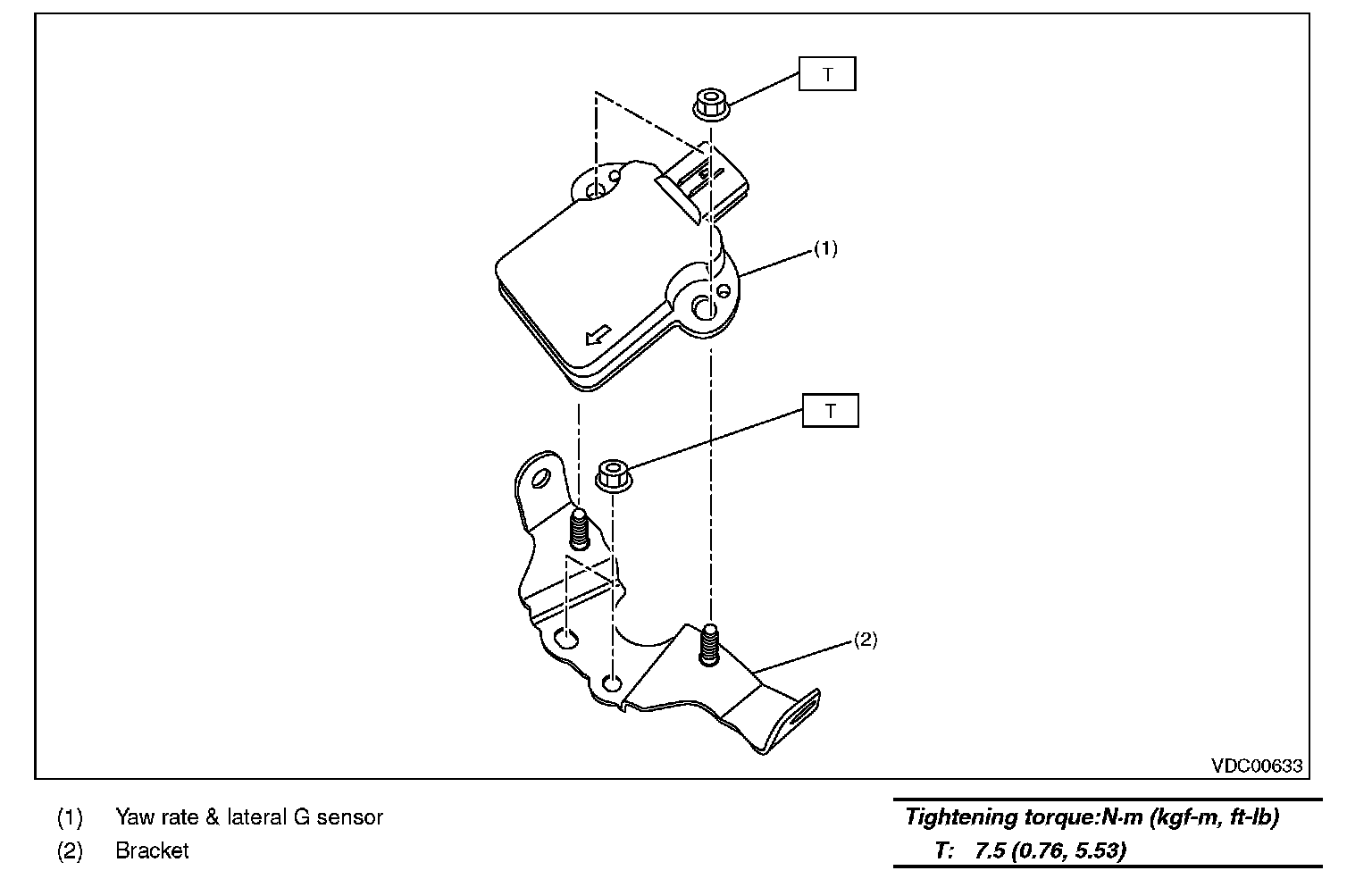 T

(1)

T

(2)

VDC00633

(1) Yaw rate & lateral G sensor
(2) Bracket

Tightening torque:N·m (kgf-m, ft-lb)
T: 7.5 (0.76, 5.53)