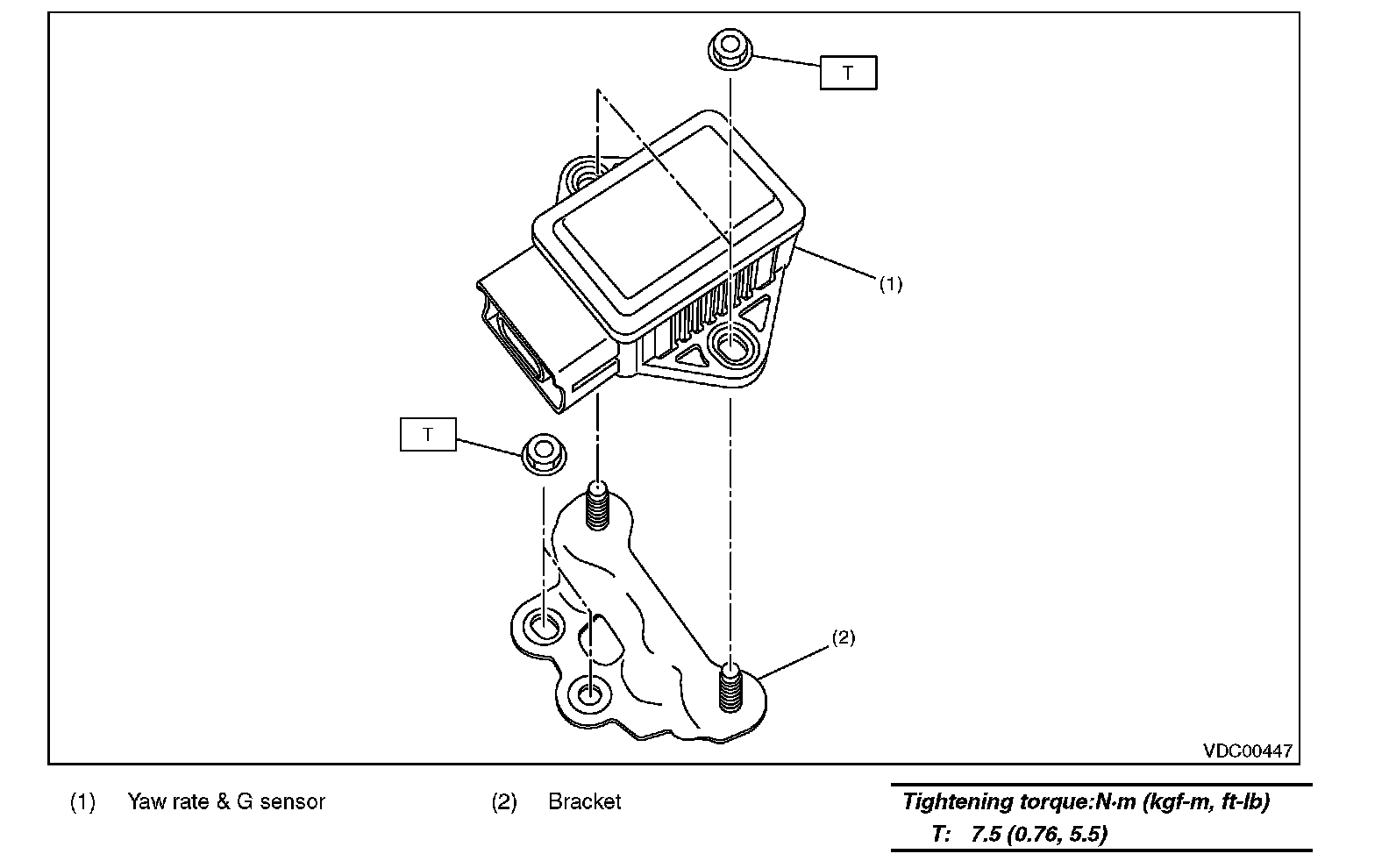 T

(1)

T

(2)

VDC00447

(1) Yaw rate & G sensor

(2) Bracket

Tightening torque:N·m (kgf-m, ft-lb)
T: 7.5 (0.76, 5.5)