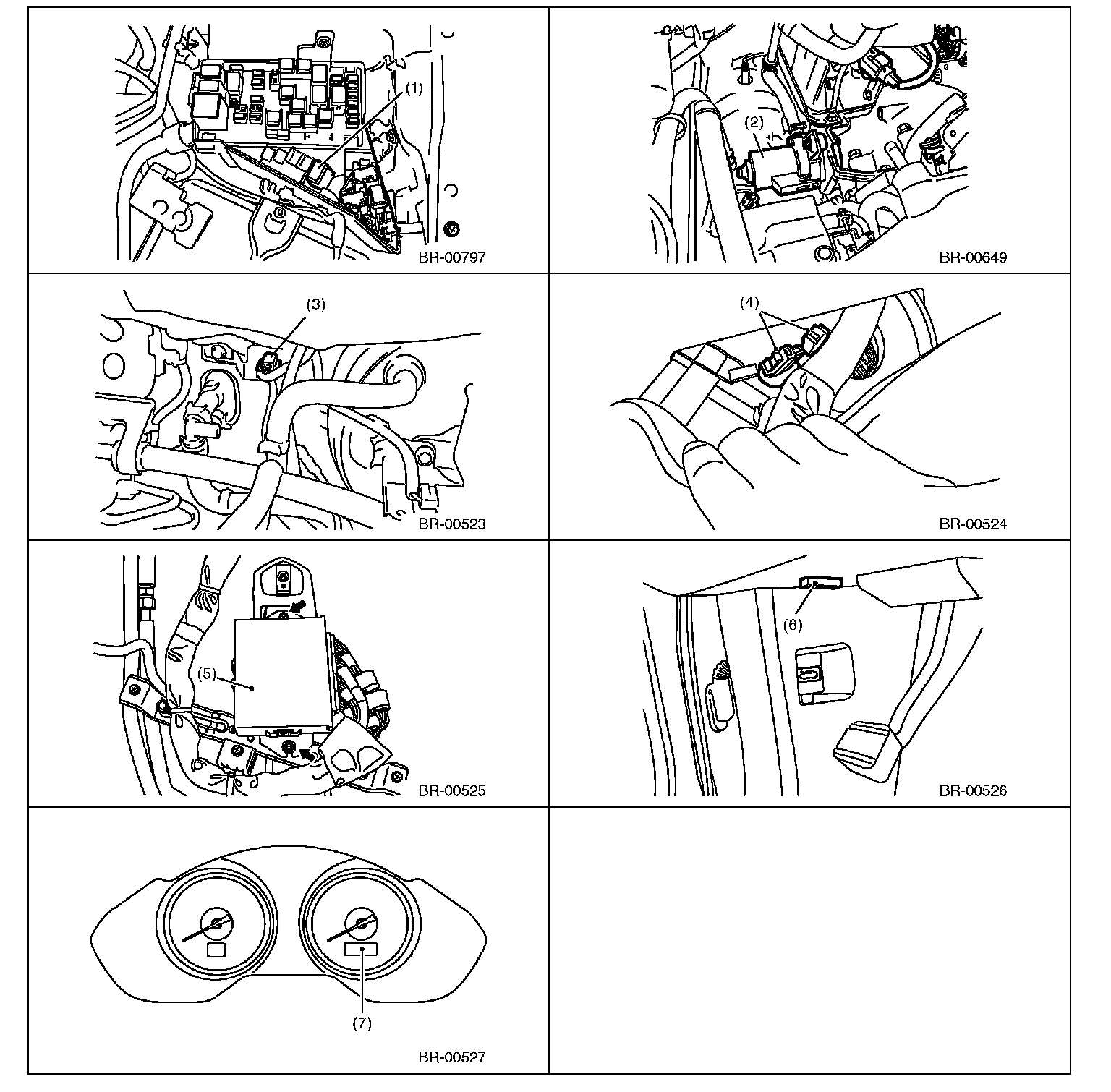 (1)

BR-00797

(2)

BR-00649

(3)

BR-00523

(4)

BR-00524

(5)

BR-00525

(6)

BR-00526

(7)

BR-00527