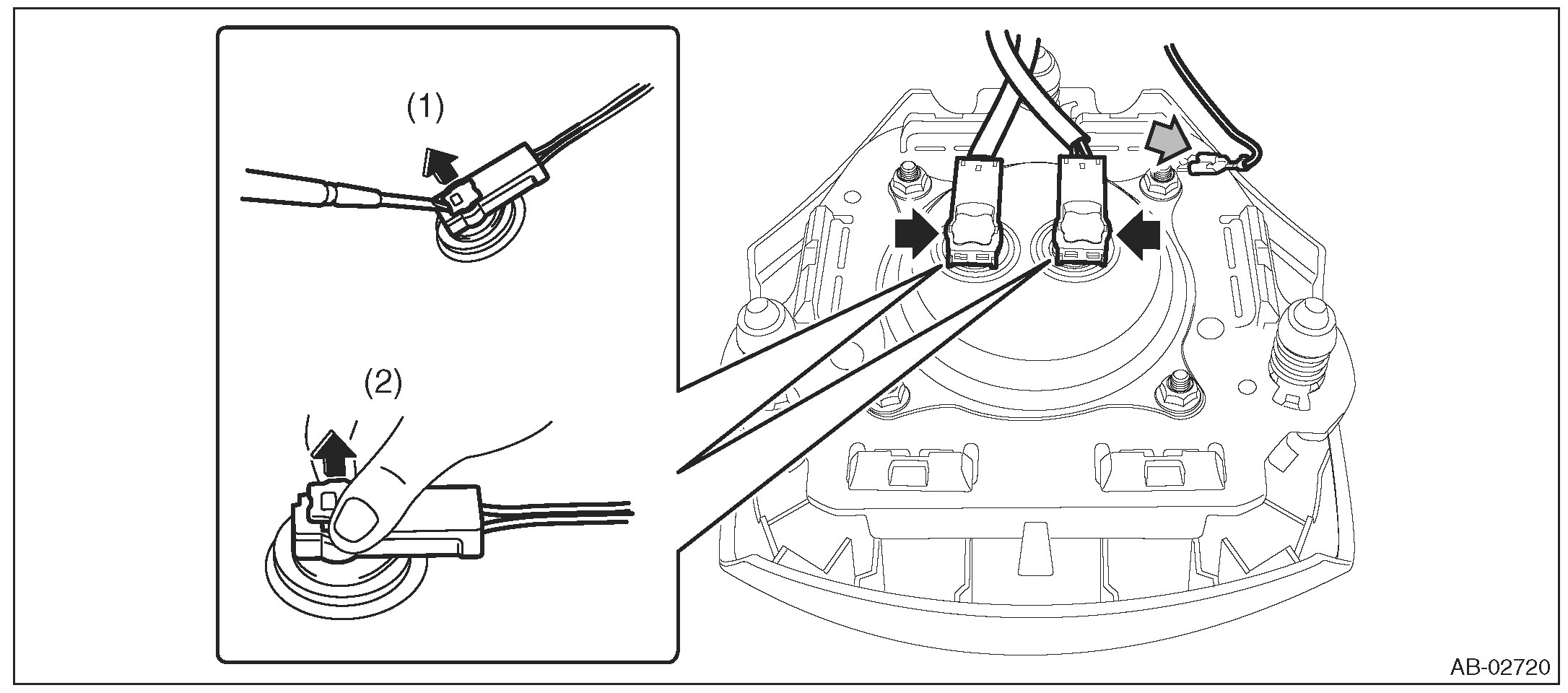 (1)

(2)

AB-02720