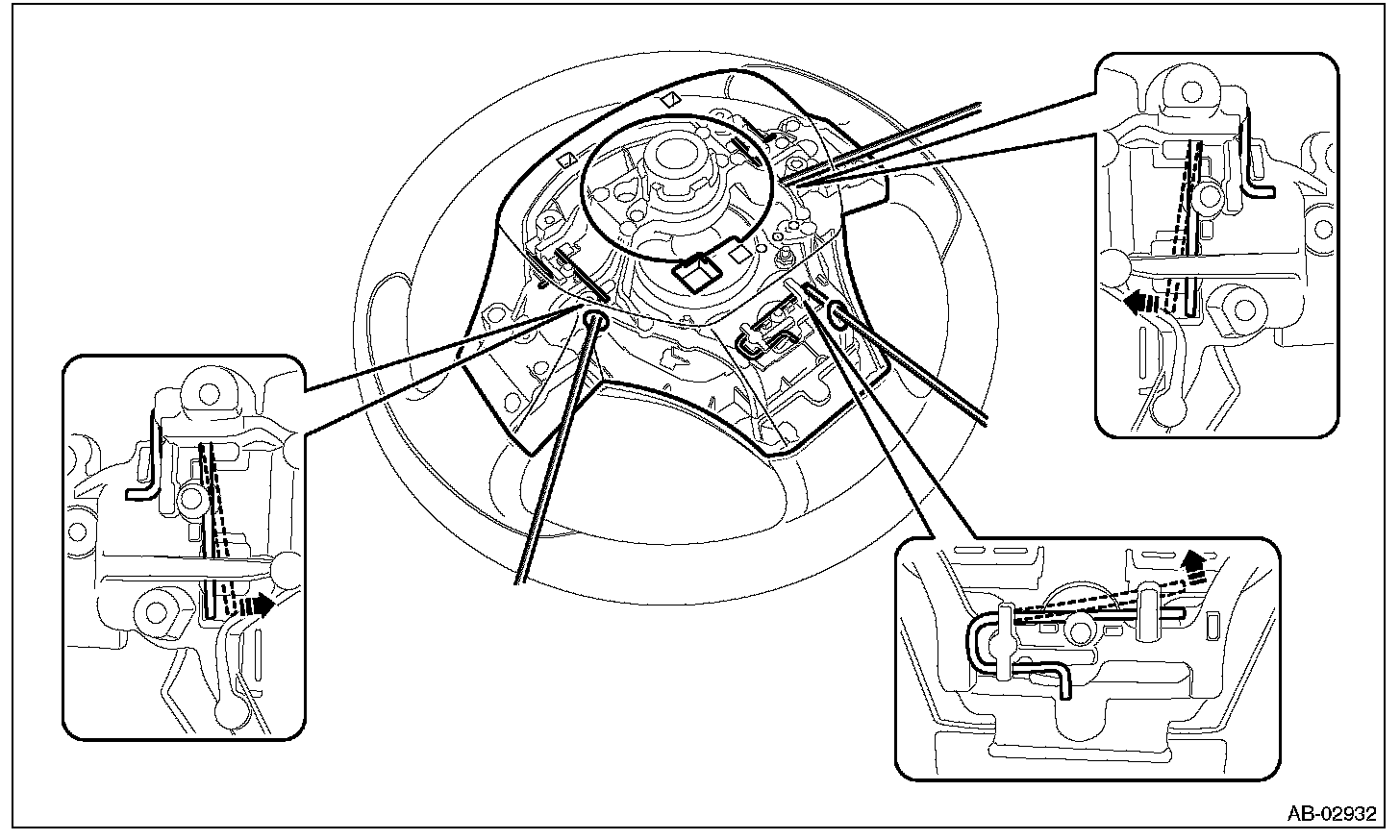 AB-02932