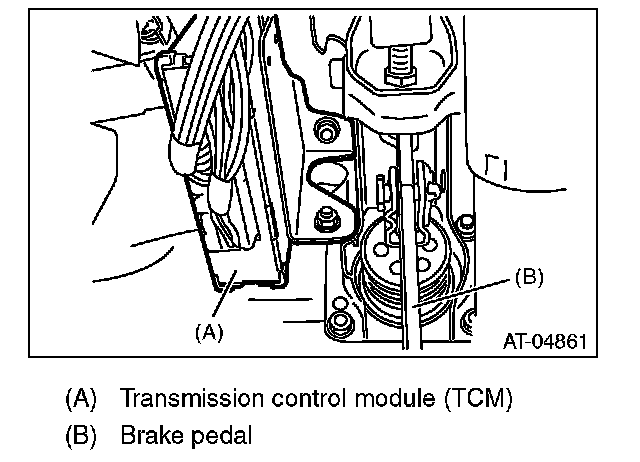 (B)

(A)

AT-04861

(A) Transmission control module (TCM)

(B) Brake pedal