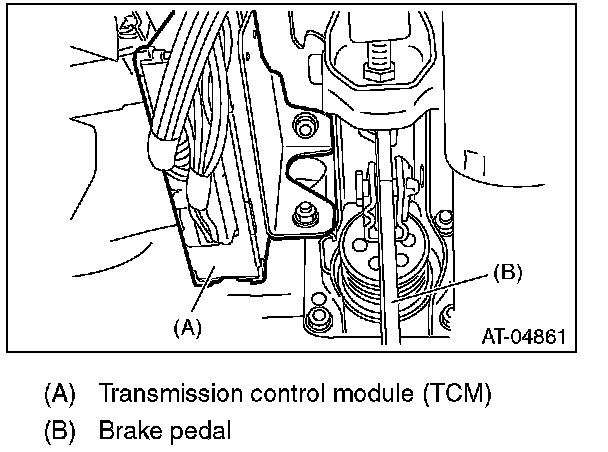 (B)

(A)

AT-04861

(A) Transmission control module (TCM)

(B) Brake pedal