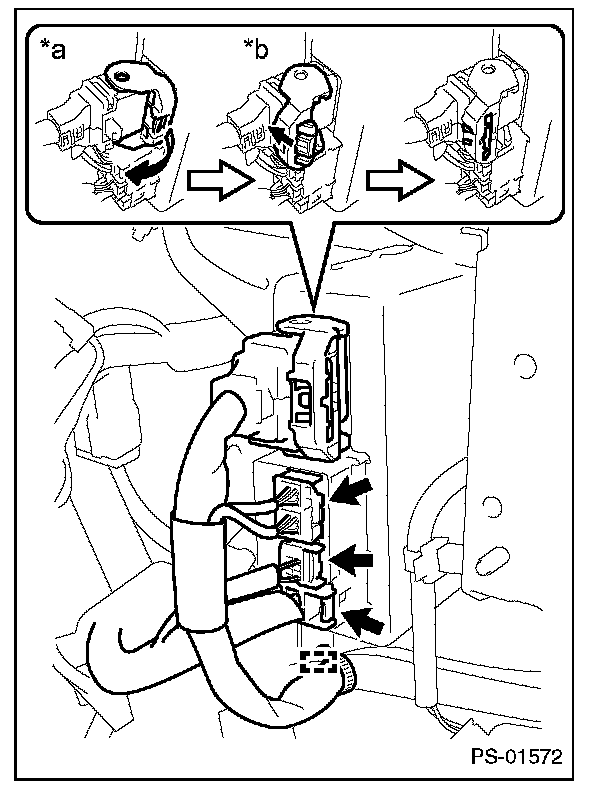 *a

*b

PS-01572