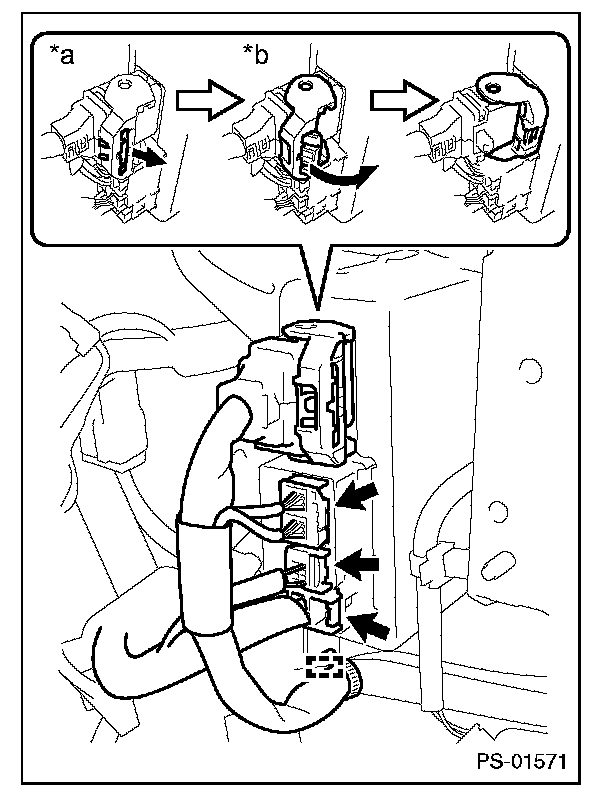 *a
*b
PS-01571