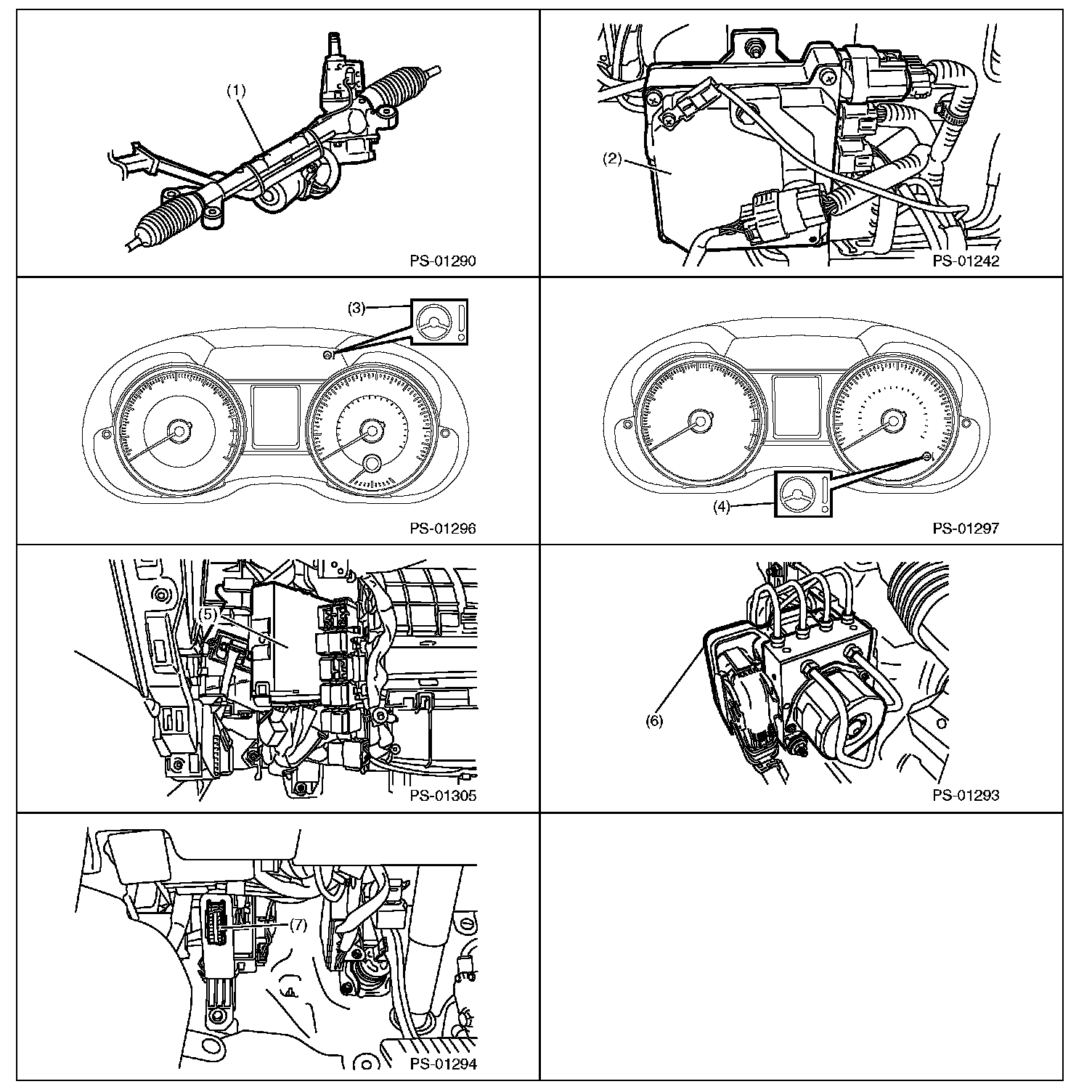 (1)

PS-01290

(2)

PS-01242

(3)

PS-01296

(4)

PS-01297

(5)

PS-01305

(6)

PS-01293

(7)

PS-01294