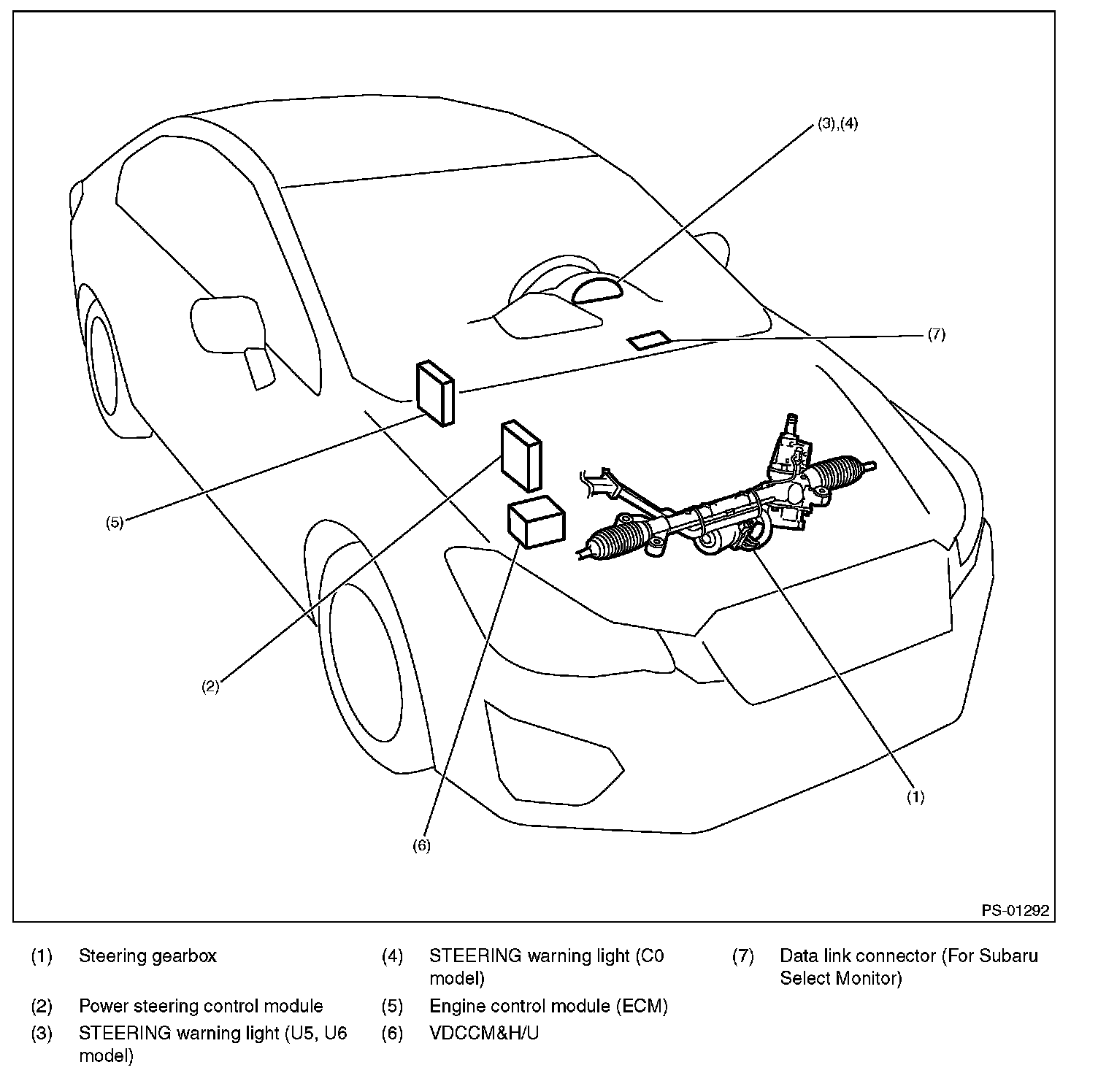 (3),(4)

(7)

(5)

(2)

(6)

(1)

PS-01292

(1) Steering gearbox

(2) Power steering control module

(3) STEERING warning light (U5, U6 model)

(4) STEERING warning light (C0 model)

(5) Engine control module (ECM)

(6) VDCCM&H/U

(7) Data link connector (For Subaru Select Monitor)