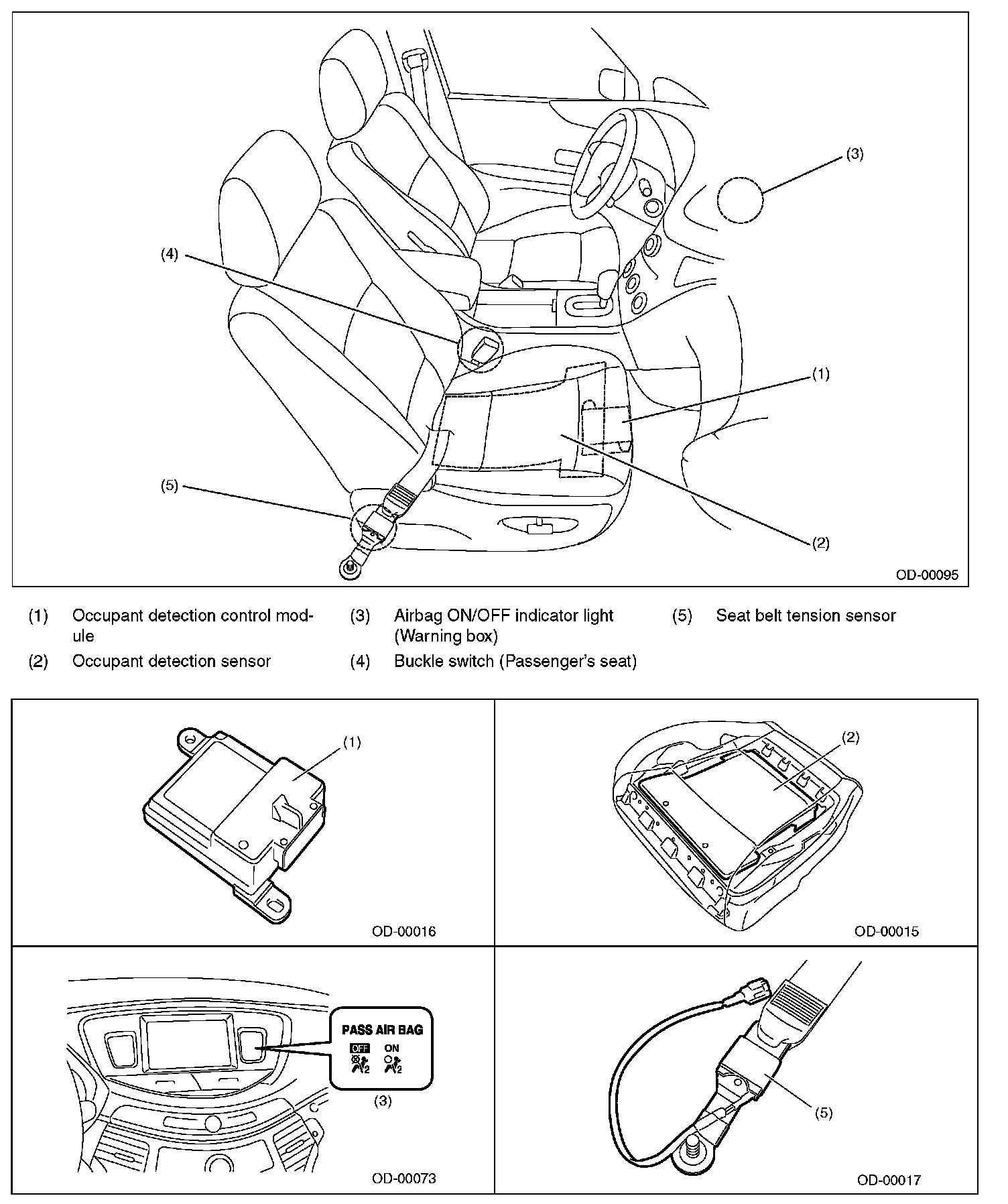 (3)

(4)

(1)

(5)

(2)

OD-00095

(1) Occupant detection control module

(2) Occupant detection sensor

(3) Airbag ON/OFF indicator light (Warning box)

(4) Buckle switch (Passenger's seat)

(5) Seat belt tension sensor

(1)

OD-00016

(2)

OD-00015

PASS AIR BAG

OFF ON

2 2

(3)

OD-00073

(5)

OD-00017