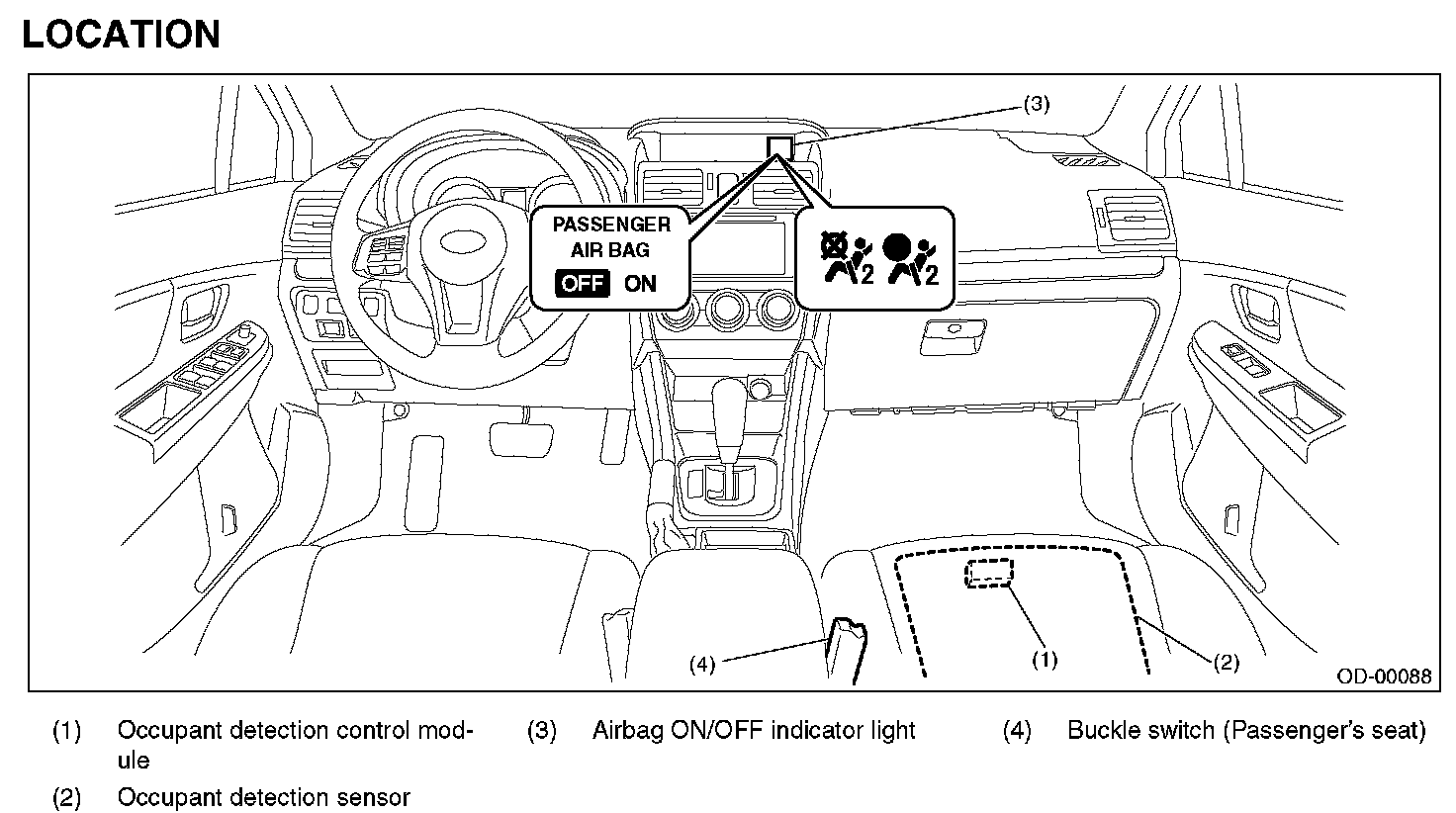 LOCATION

(3)

PASSENGER AIR BAG

OFF ON

2 2

(4)

(1)

(2)

OD-00088

(1) Occupant detection control module

(2) Occupant detection sensor

(3) Airbag ON/OFF indicator light

(4) Buckle switch (Passenger's seat)