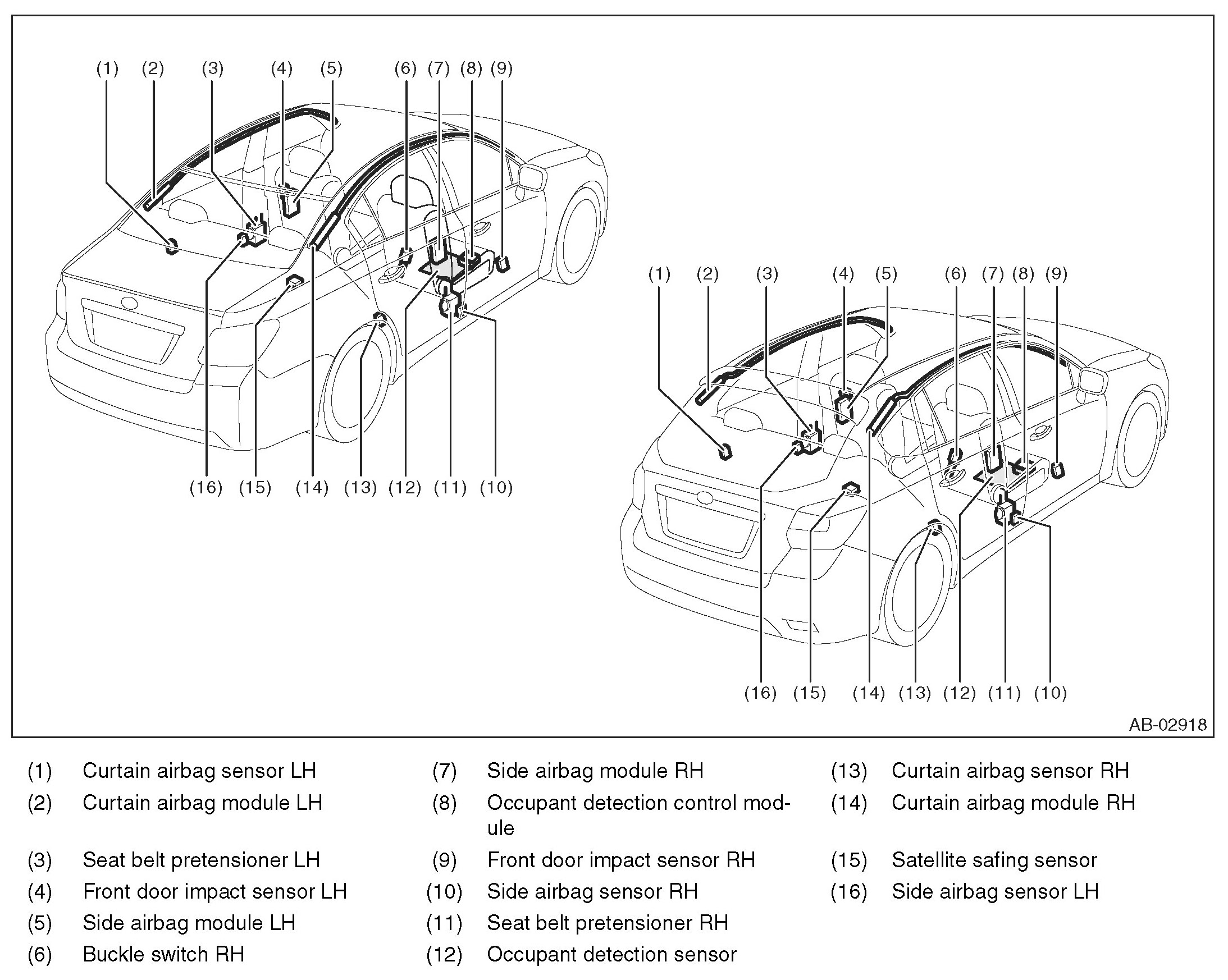 (1) (2) (3) (4) (5) (6) (7) (8) (9)

(16) (15) (14) (13) (12) (11) (10)

(1) (2) (3) (4) (5) (6) (7) (8) (9)

(16) (15) (14) (13) (12) (11) (10)

AB-02918

(1) Curtain airbag sensor LH
(2) Curtain airbag module LH
(3) Seat belt pretensioner LH
(4) Front door impact sensor LH
(5) Side airbag module LH
(6) Buckle switch RH

(7) Side airbag module RH
(8) Occupant detection control module
(9) Front door impact sensor RH
(10) Side airbag sensor RH
(11) Seat belt pretensioner RH
(12) Occupant detection sensor

(13) Curtain airbag sensor RH
(14) Curtain airbag module RH
(15) Satellite safing sensor
(16) Side airbag sensor LH