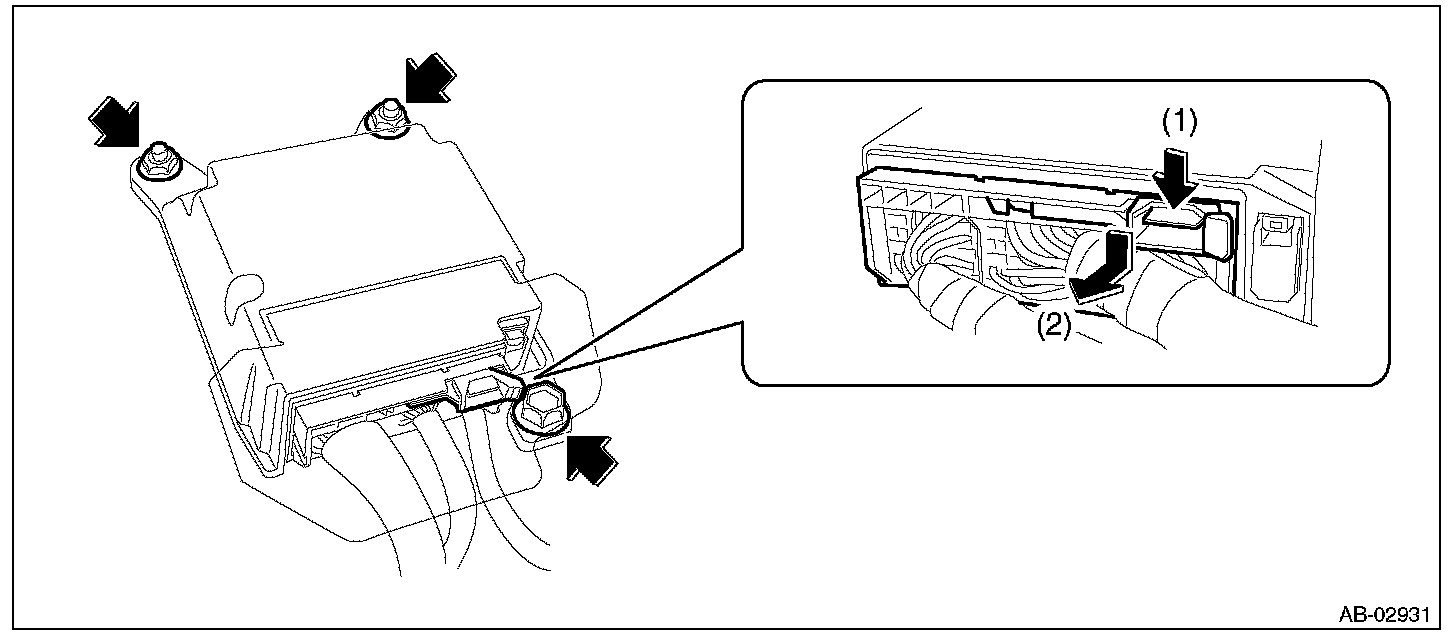 (1)

(2)

AB-02931