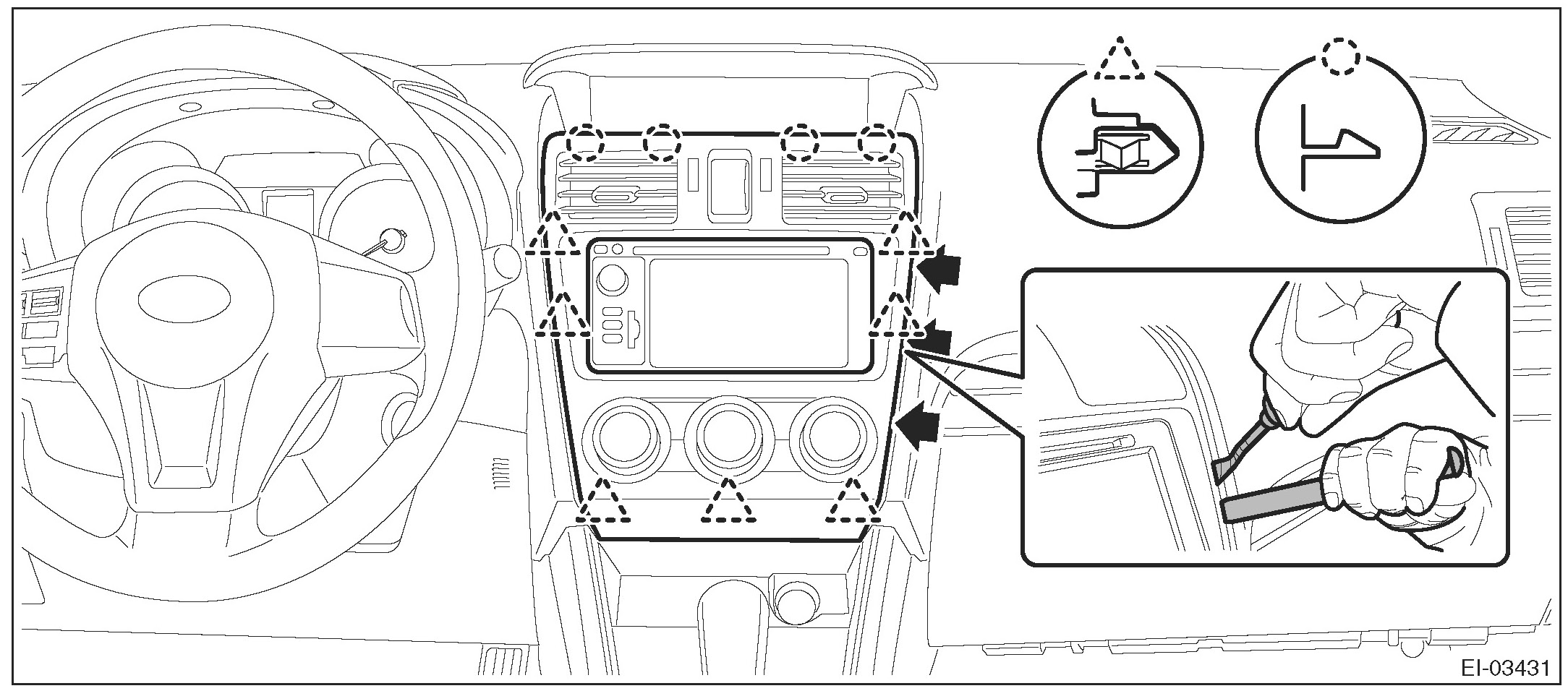 EI-03431