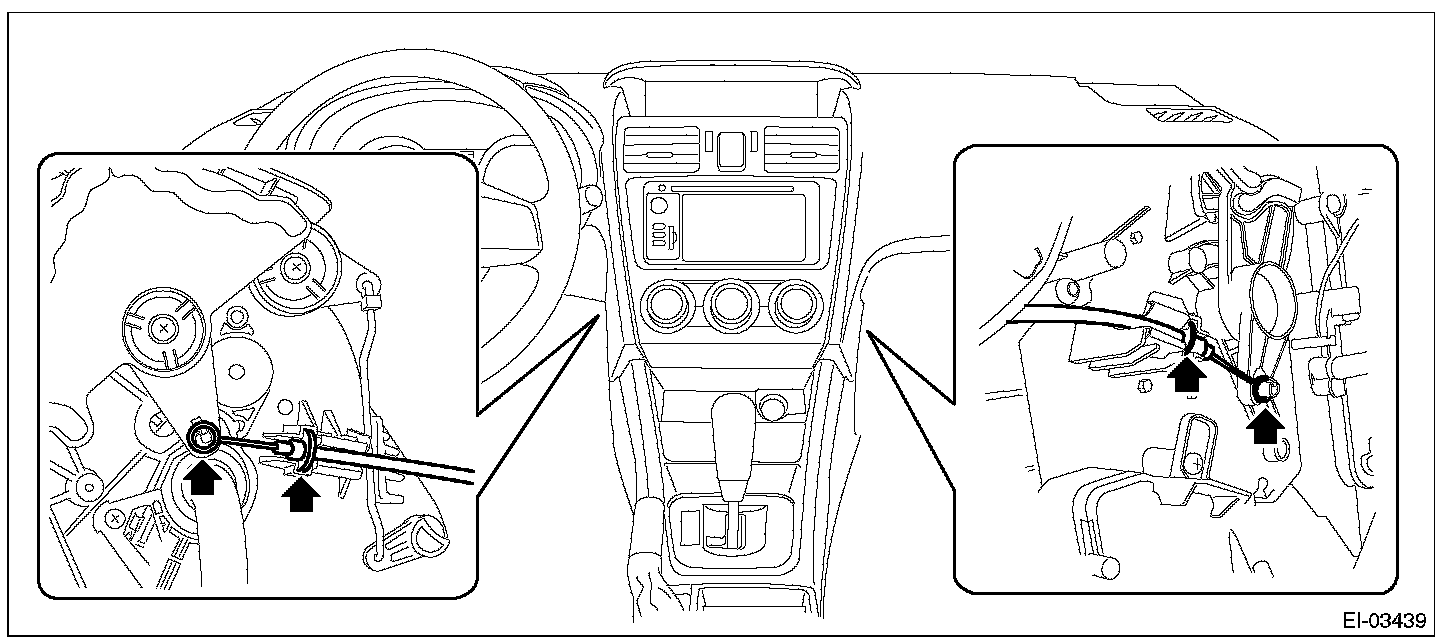 EI-03439