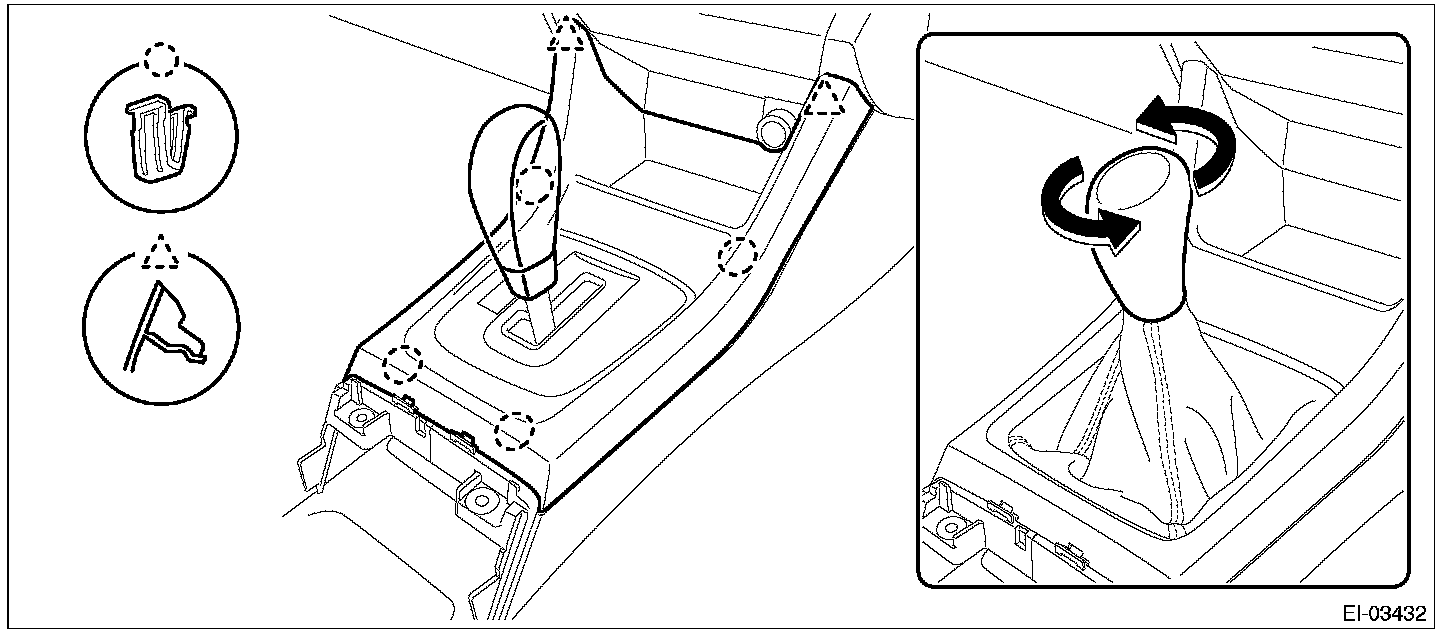 EI-03432