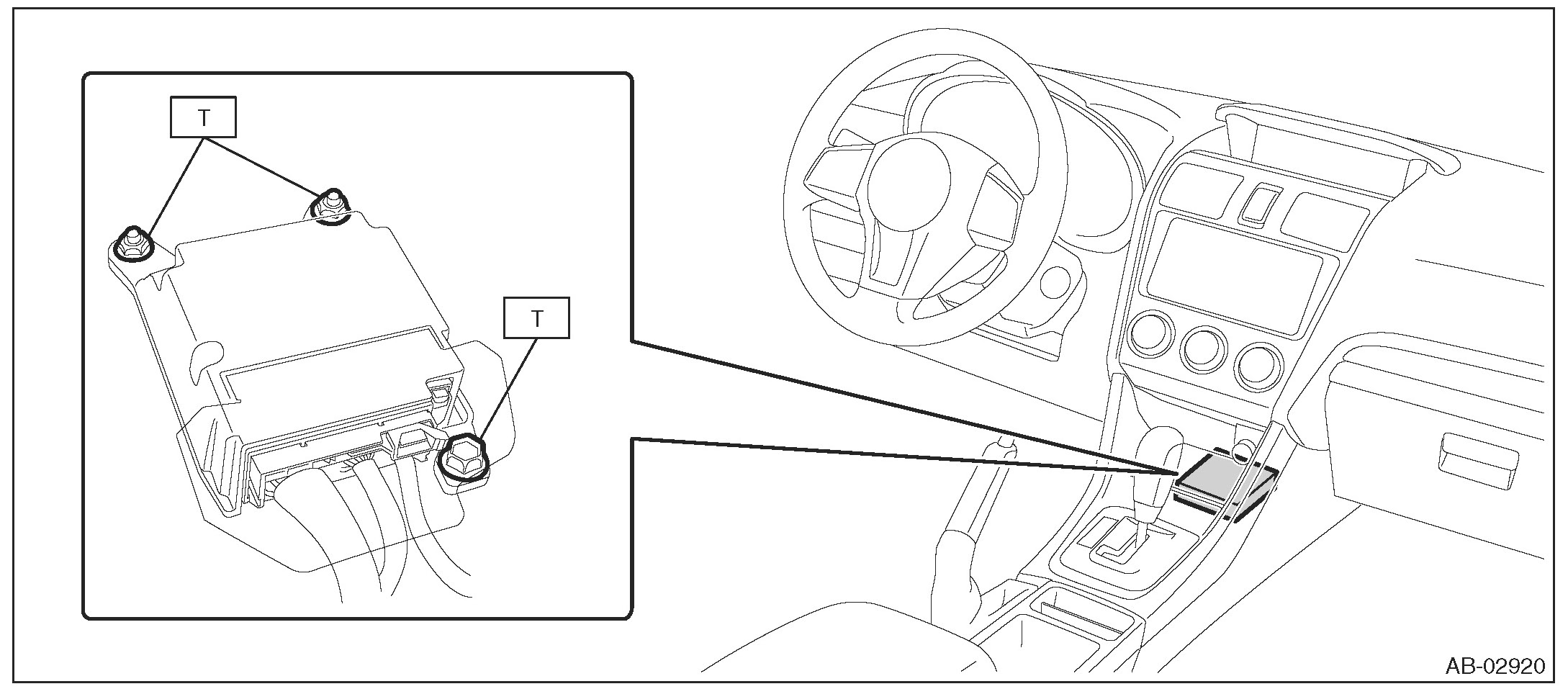 T

T

AB-02920