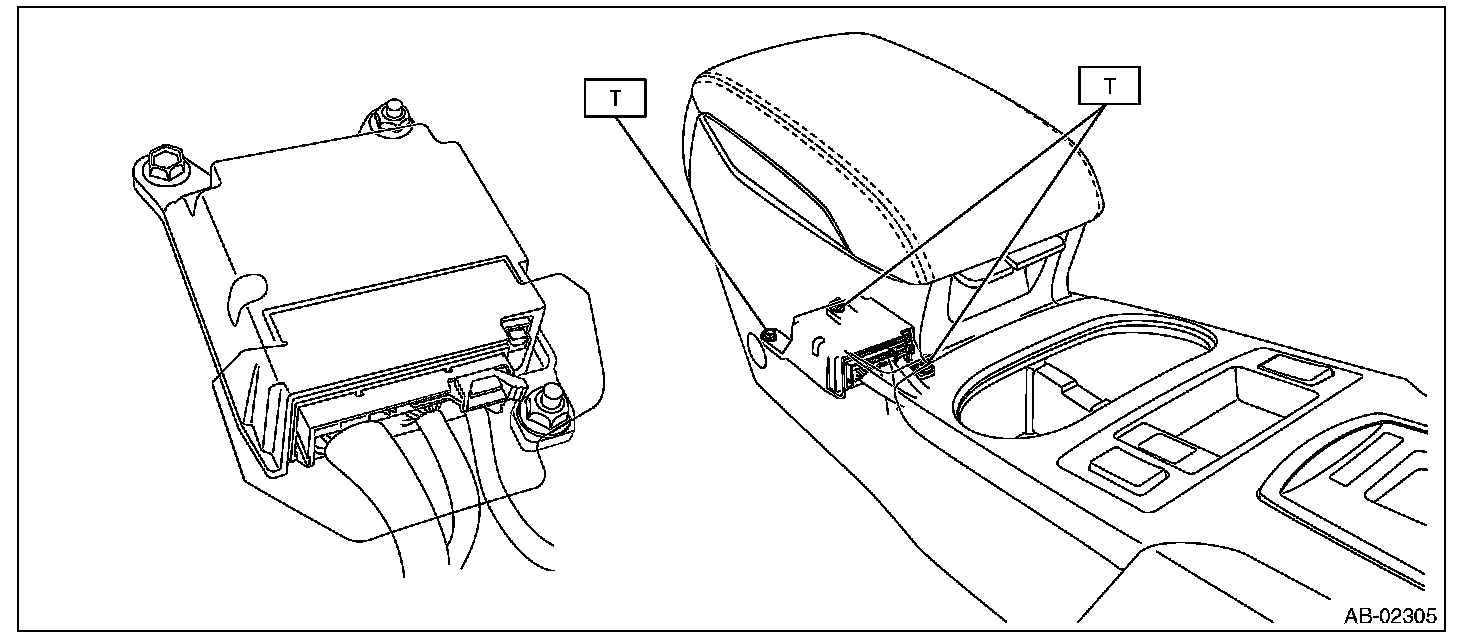 T

T

AB-02305