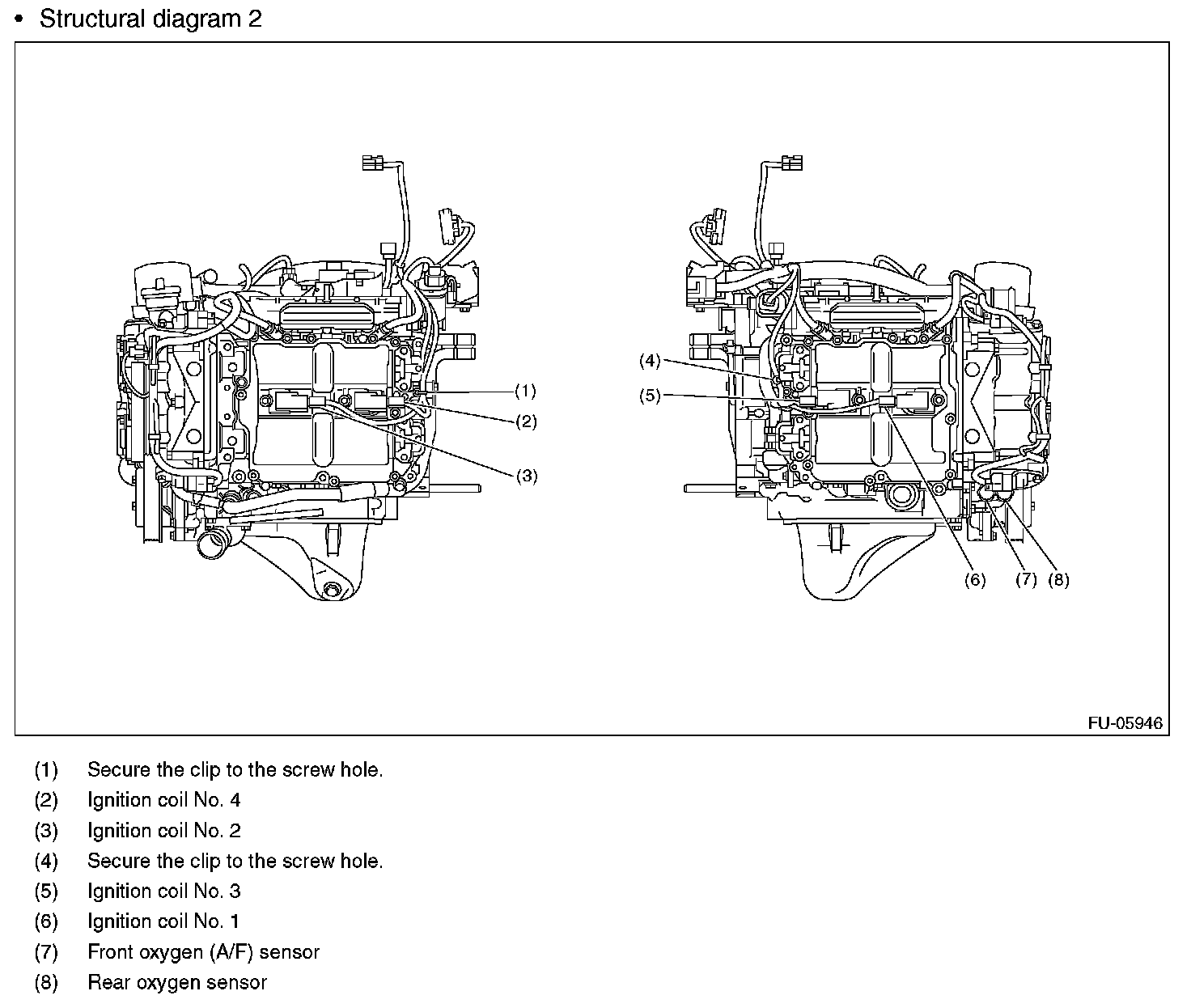 • Structural diagram 2

(1)
(2)
(3)
(4)
(5)
(6) (7) (8)

FU-05946

(1) Secure the clip to the screw hole.
(2) Ignition coil No. 4
(3) Ignition coil No. 2
(4) Secure the clip to the screw hole.
(5) Ignition coil No. 3
(6) Ignition coil No. 1
(7) Front oxygen (A/F) sensor
(8) Rear oxygen sensor