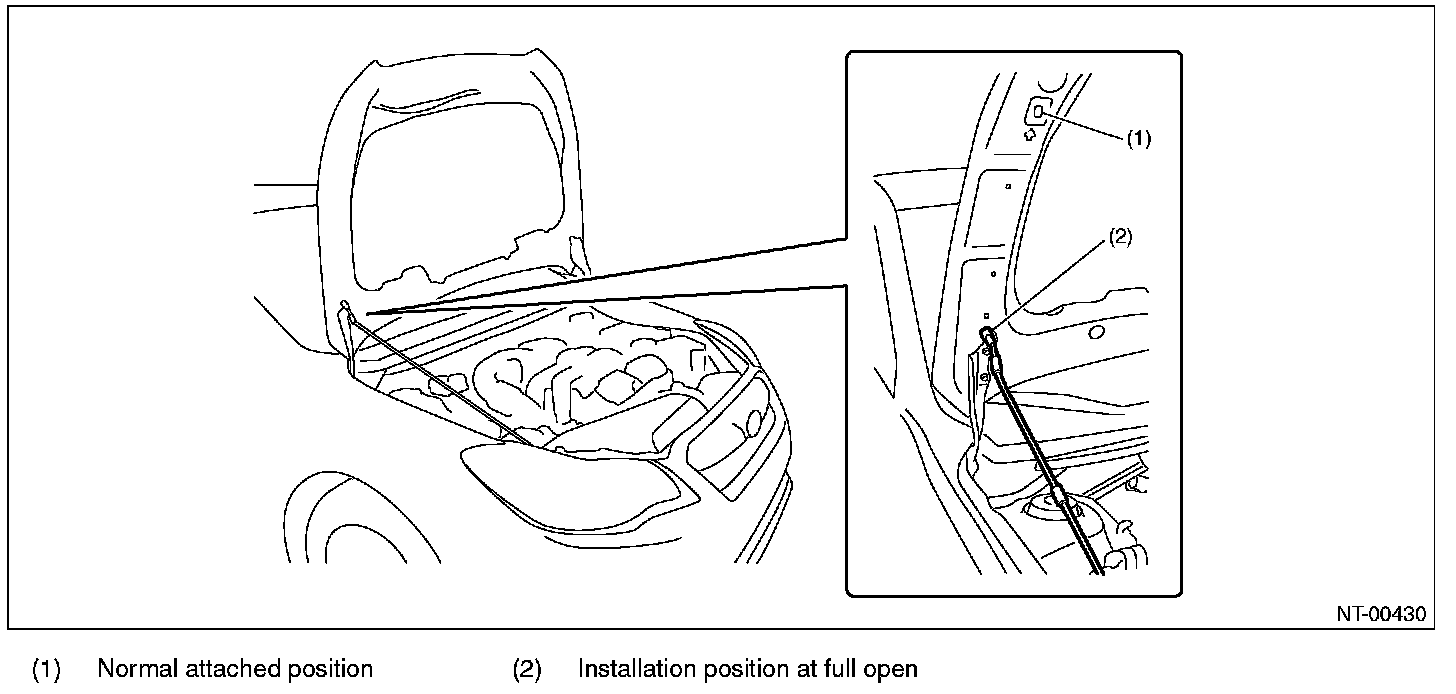 (1)

(2)

NT-00430

(1) Normal attached position (2) Installation position at full open