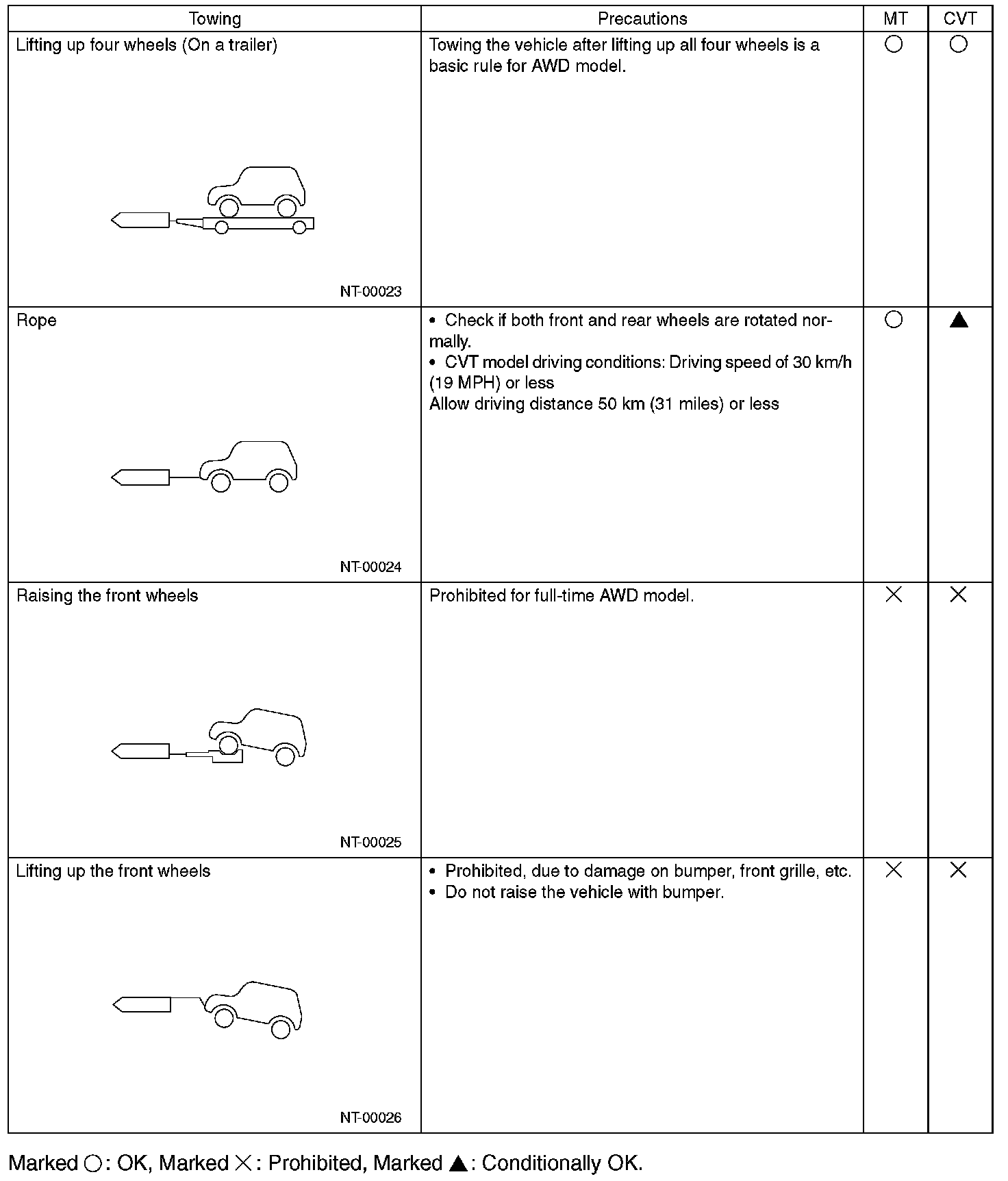 | Towing | Precautions | MT | CVT |
|---|---|---|---|
| Lifting up four wheels (On a trailer) NT-00023 | Towing the vehicle after lifting up all four wheels is a basic rule for AWD model. | ○ | ○ |
| Rope NT-00024 | • Check if both front and rear wheels are rotated normally. • CVT model driving conditions: Driving speed of 30 km/h (19 MPH) or less Allow driving distance 50 km (31 miles) or less | ○ | ▲ |
| Raising the front wheels NT-00025 | Prohibited for full-time AWD model. | × | × |
| Lifting up the front wheels NT-00026 | • Prohibited, due to damage on bumper, front grille, etc. • Do not raise the vehicle with bumper. | × | × |

Marked ○: OK, Marked ×: Prohibited, Marked ▲: Conditionally OK.