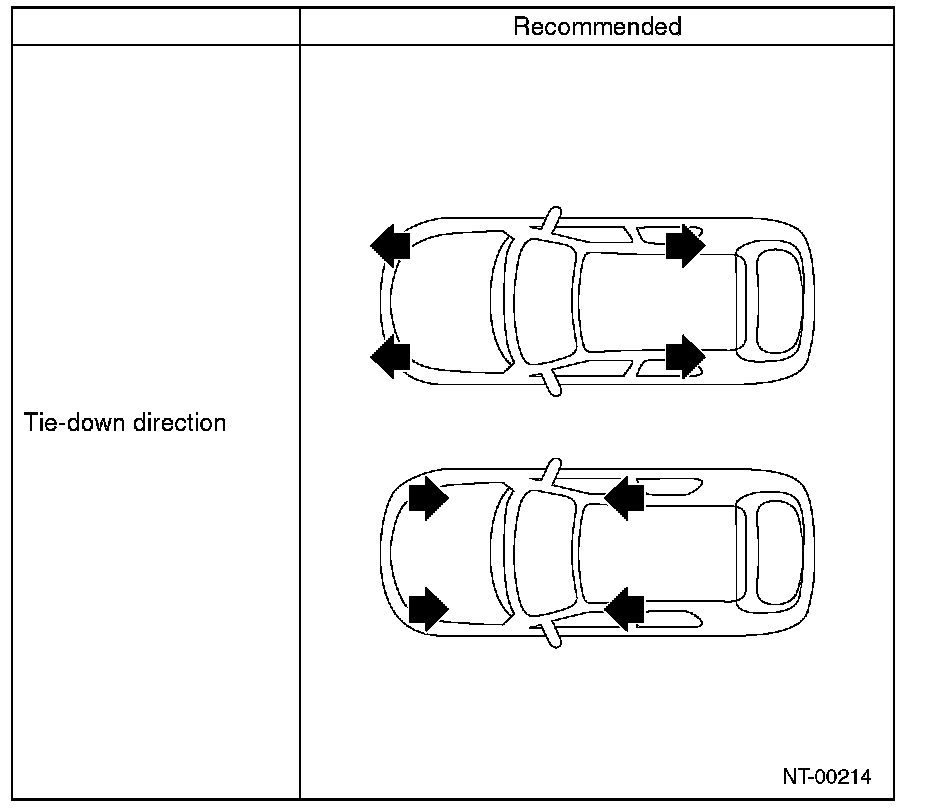 | | Recommended |
|---|---|
| Tie-down direction | NT-00214 |