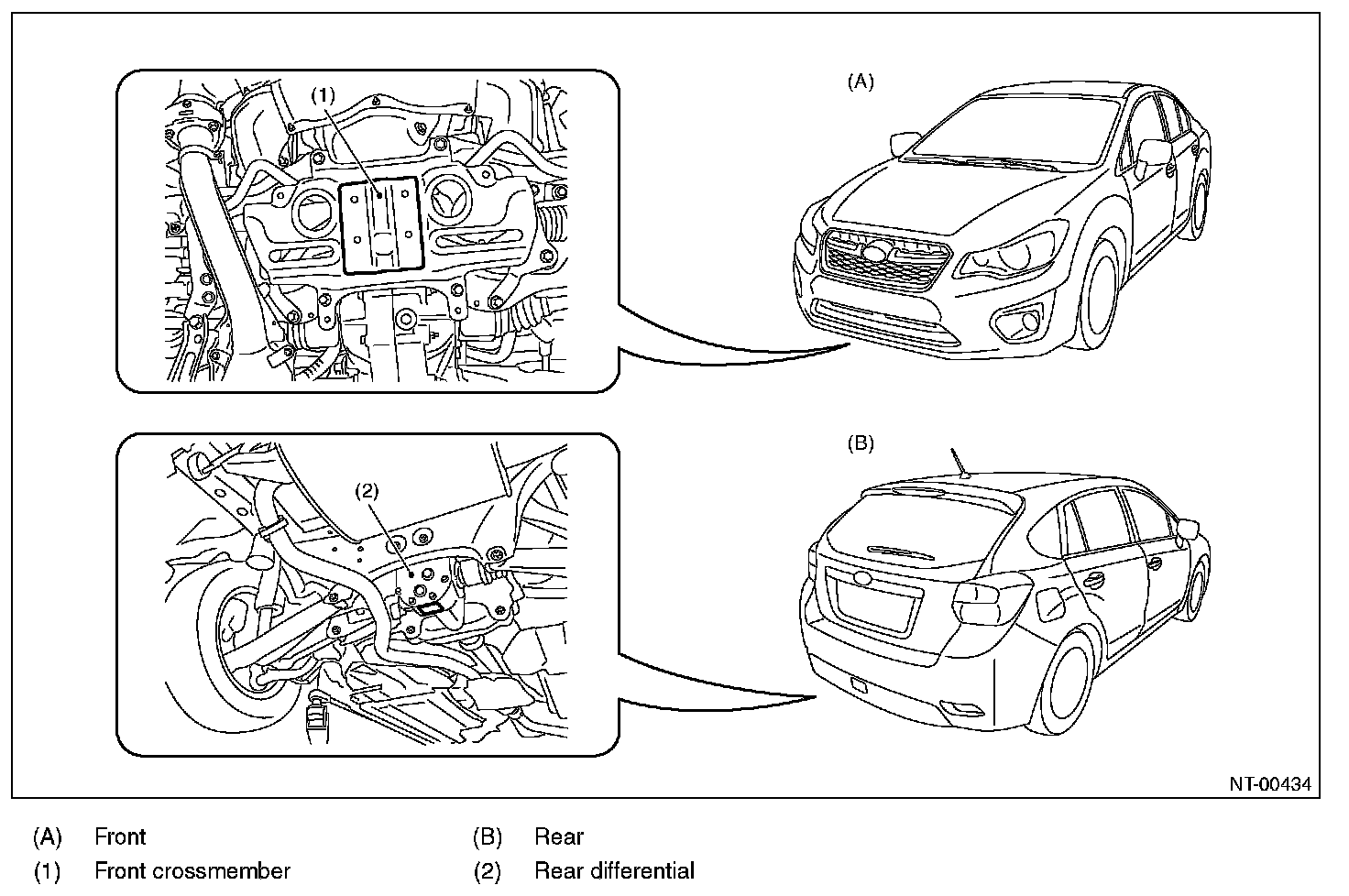 (1)

(A)

(2)

(B)

NT-00434

(A) Front
(1) Front crossmember

(B) Rear
(2) Rear differential