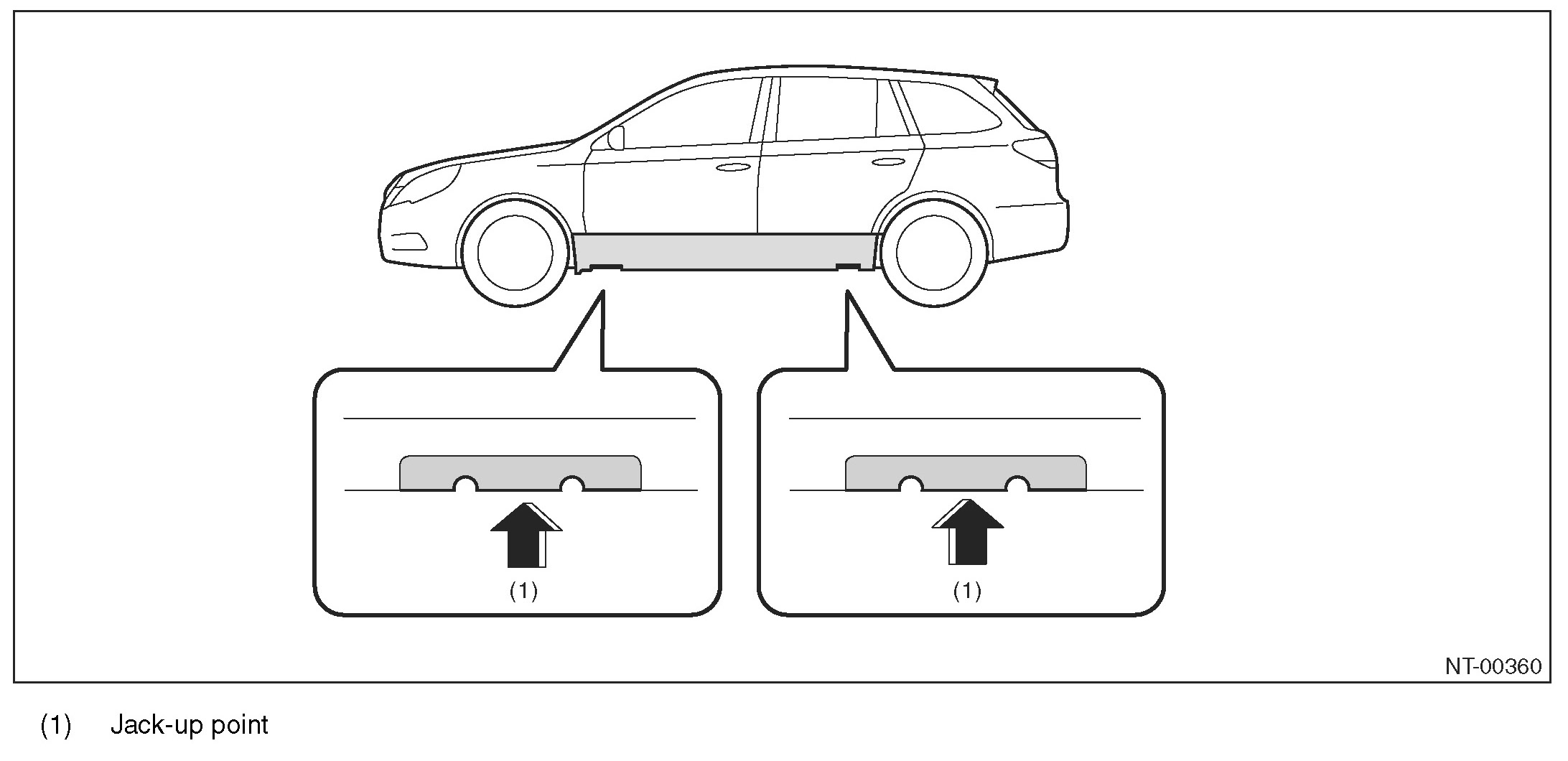 (1)

(1)

NT-00360

(1) Jack-up point