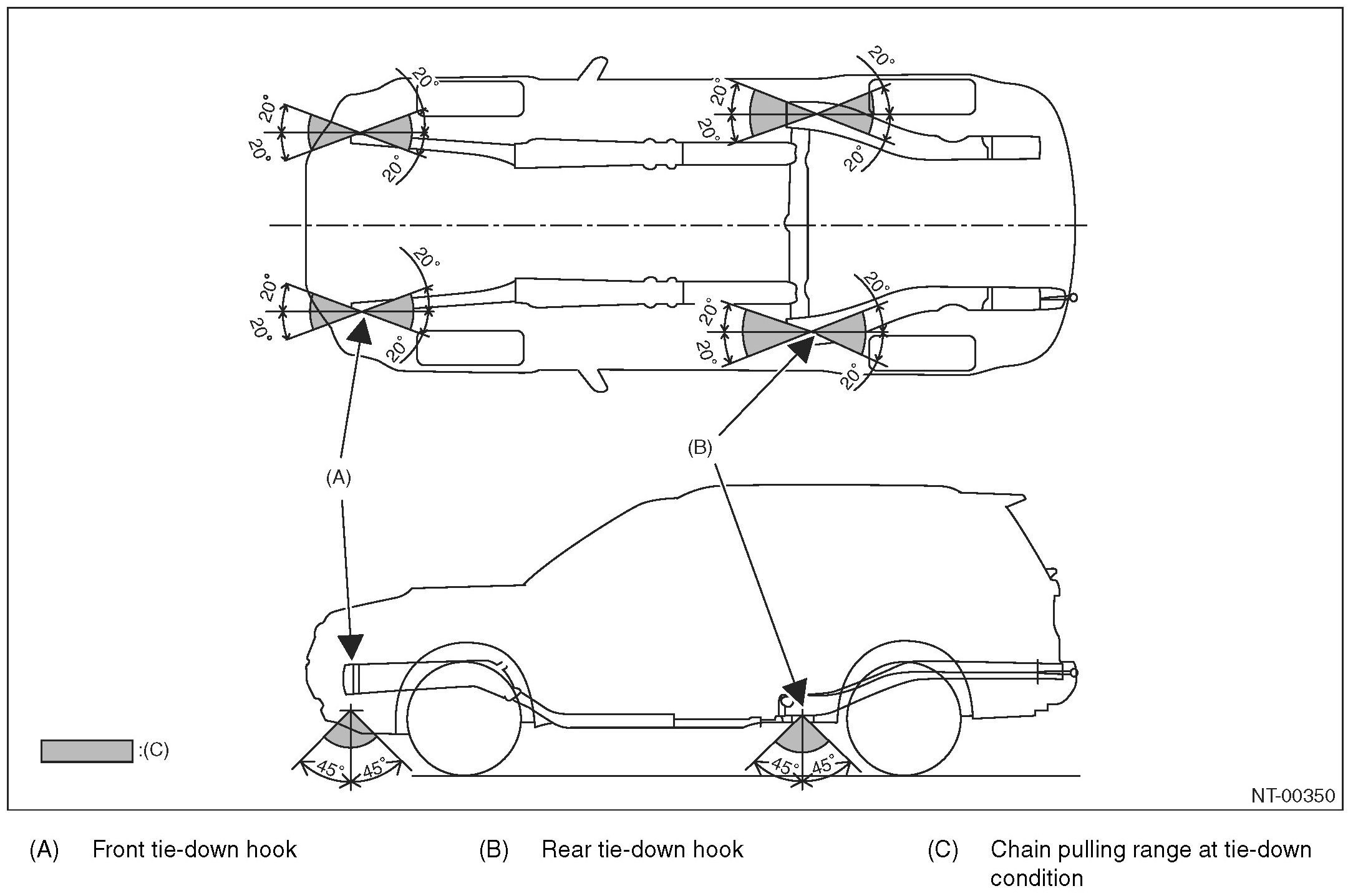 20°
20°
20°
20°
20°
20°
20°
20°
20°
20°
20°
20°
20°
20°
20°
20°

(A)
(B)

:(C)

45°
45°
45°
45°

NT-00350

(A) Front tie-down hook
(B) Rear tie-down hook
(C) Chain pulling range at tie-down condition