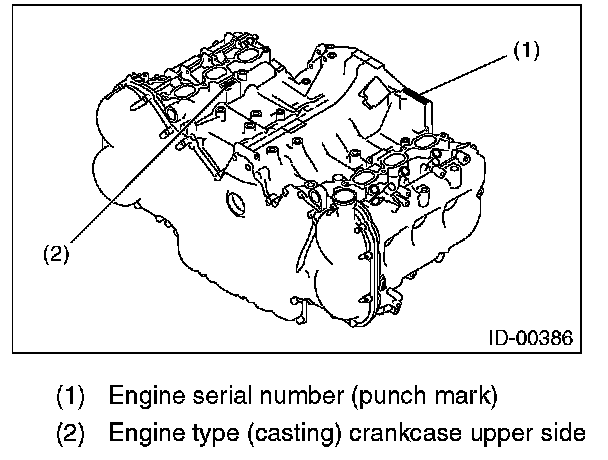 (1)

(2)

ID-00386

(1) Engine serial number (punch mark)
(2) Engine type (casting) crankcase upper side