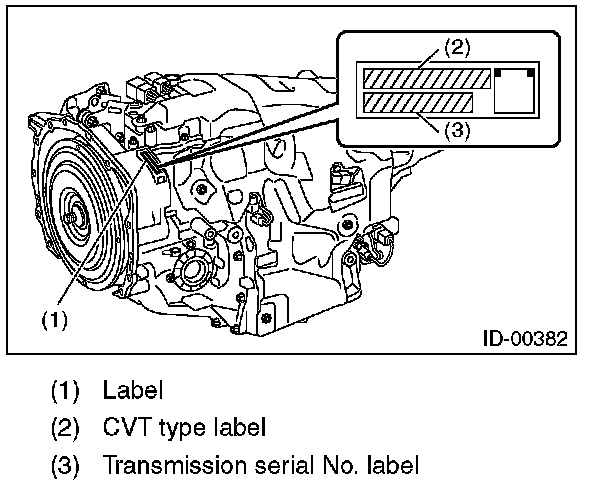 (2)
(3)
(1)
ID-00382

(1) Label
(2) CVT type label
(3) Transmission serial No. label