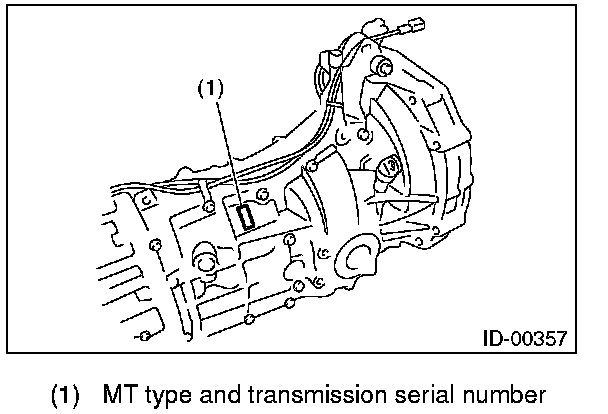 (1)

ID-00357

(1) MT type and transmission serial number