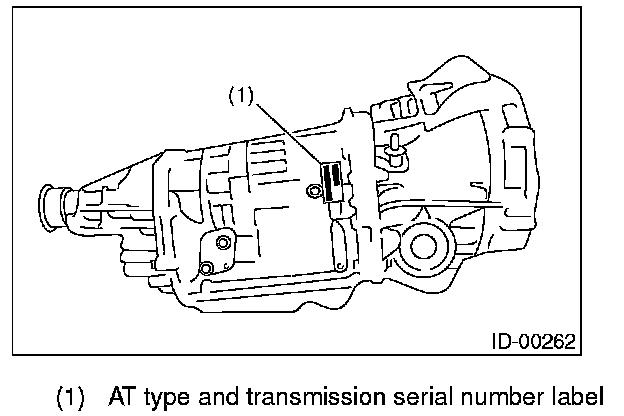 (1)

ID-00262

(1) AT type and transmission serial number label